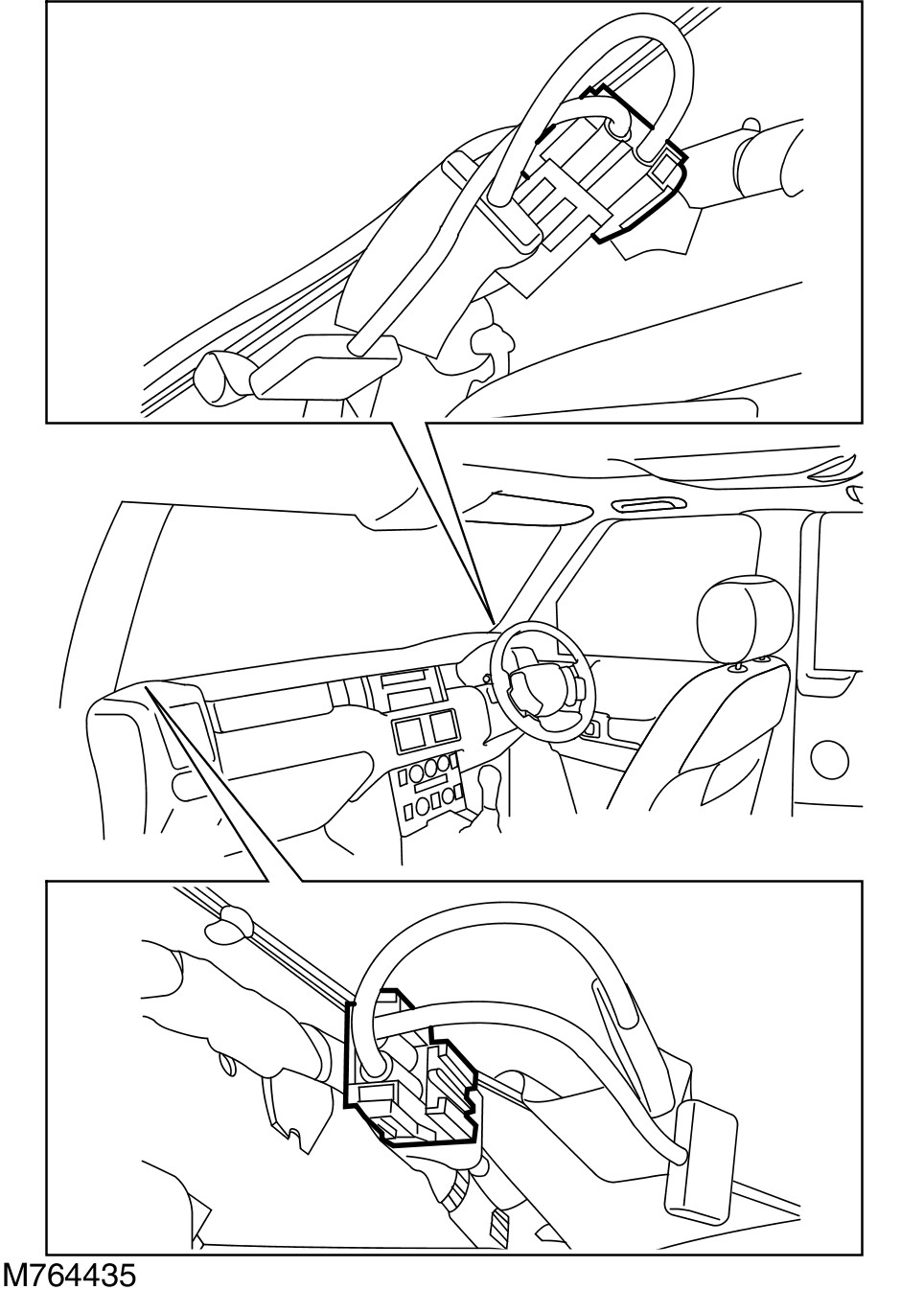 M764435