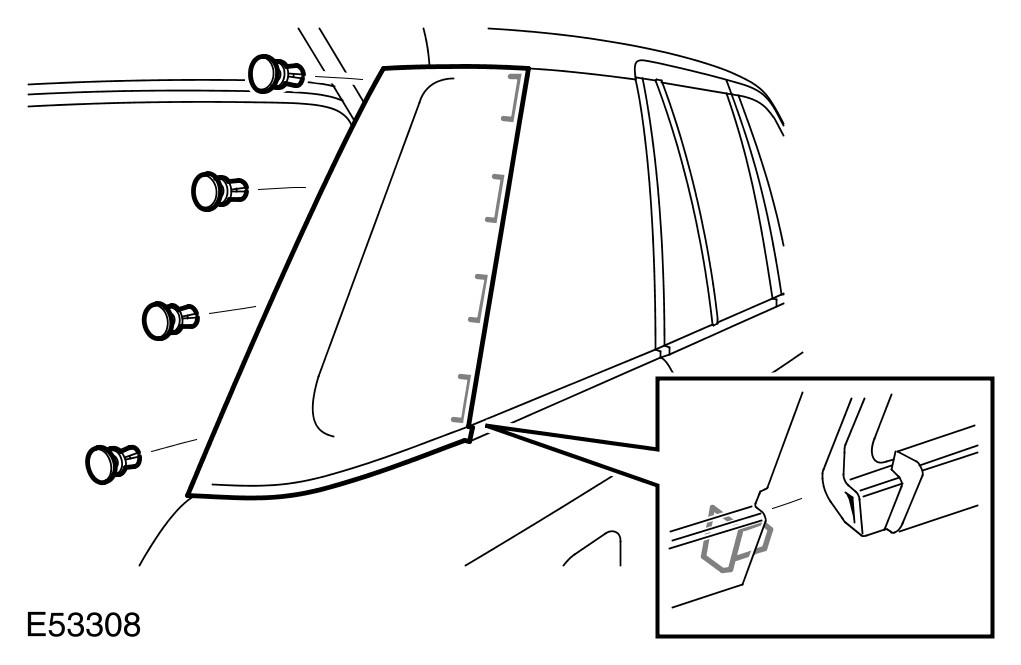 E53308