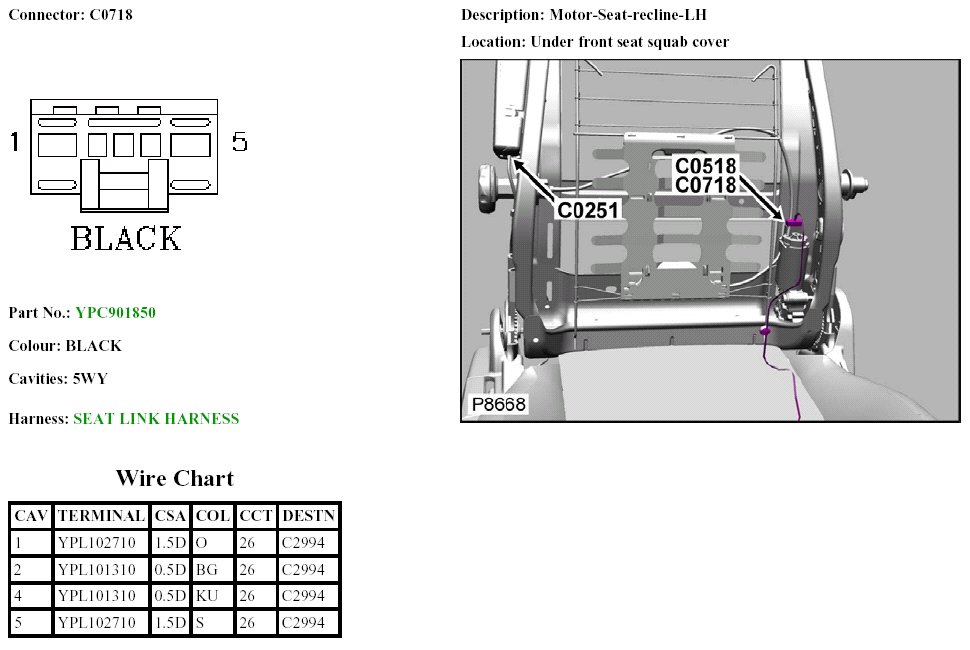 Connector: C0718

1

5

BLACK

Part No.: YPC901850

Colour: BLACK

Cavities: 5WY

Harness: SEAT LINK HARNESS

Wire Chart

| CAV | TERMINAL | CSA | COL | CCT | DESTN |
|---|---|---|---|---|---|
| 1 | YPL102710 | 1.5D | O | 26 | C2994 |
| 2 | YPL101310 | 0.5D | BG | 26 | C2994 |
| 4 | YPL101310 | 0.5D | KU | 26 | C2994 |
| 5 | YPL102710 | 1.5D | S | 26 | C2994 |

Description: Motor-Seat-recline-LH

Location: Under front seat squab cover

C0518
C0718
C0251
P8668