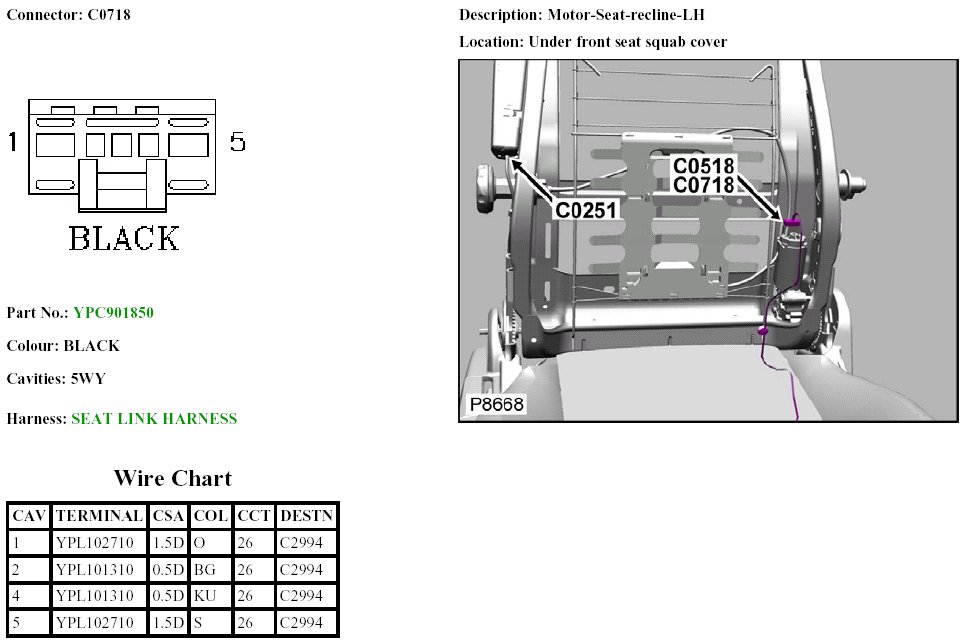 Connector: C0718

1

5

BLACK

Part No.: YPC901850

Colour: BLACK

Cavities: 5WY

Harness: SEAT LINK HARNESS

Wire Chart

| CAV | TERMINAL | CSA | COL | CCT | DESTN |
|---|---|---|---|---|---|
| 1 | YPL102710 | 1.5D | O | 26 | C2994 |
| 2 | YPL101310 | 0.5D | BG | 26 | C2994 |
| 4 | YPL101310 | 0.5D | KU | 26 | C2994 |
| 5 | YPL102710 | 1.5D | S | 26 | C2994 |

Description: Motor-Seat-recline-LH

Location: Under front seat squab cover

C0518
C0718

C0251

P8668