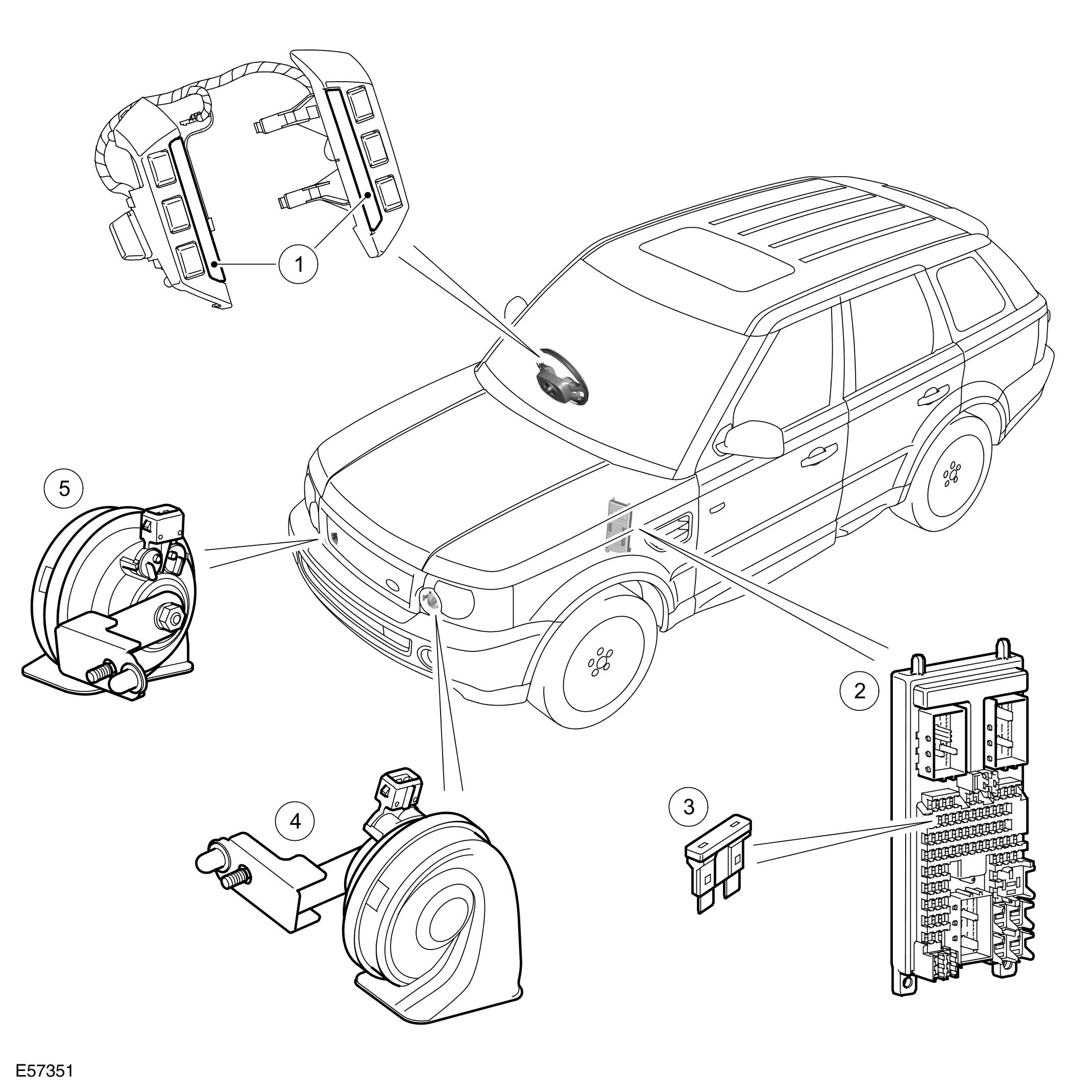 1
5
2
3
4
E57351