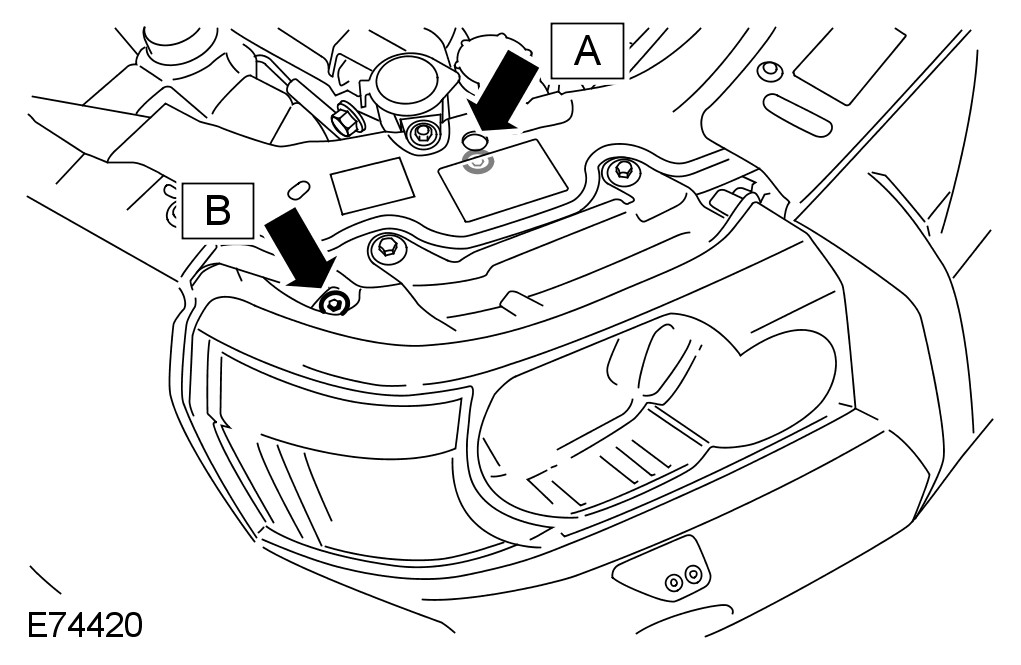 A

B

E74420