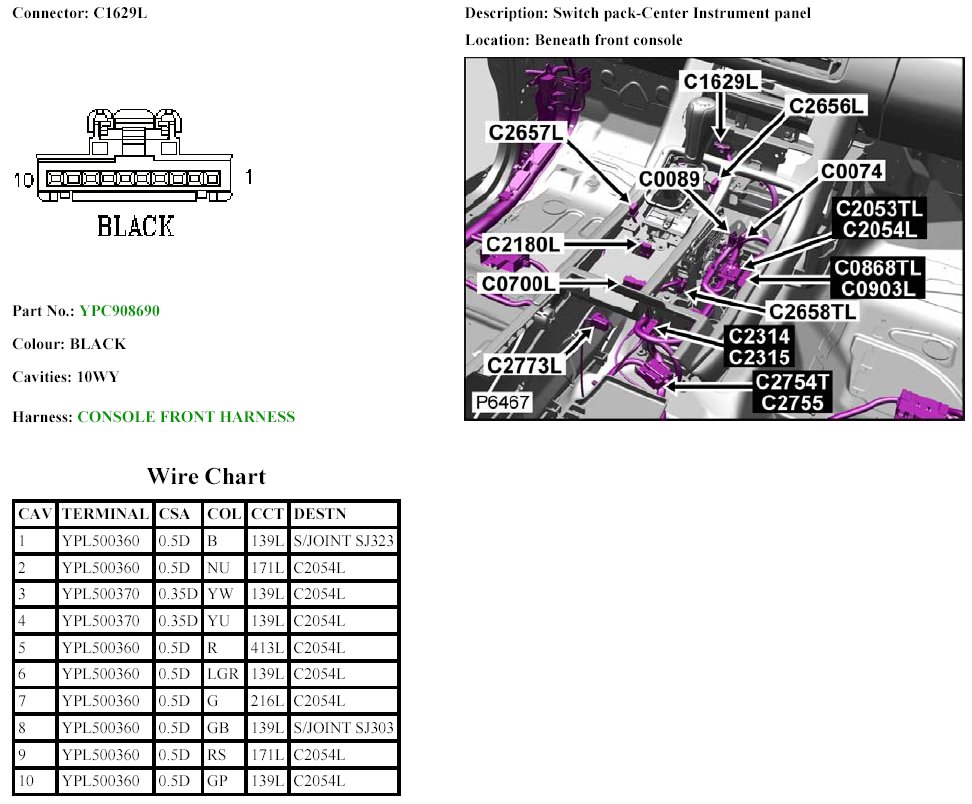 Connector: C1629L

10 1

BLACK

Part No.: YPC908690

Colour: BLACK

Cavities: 10WY

Harness: CONSOLE FRONT HARNESS

Description: Switch pack-Center Instrument panel

Location: Beneath front console

C1629L
C2656L
C2657L
C0089
C0074
C2053TL
C2054L
C2180L
C0868TL
C0903L
C0700L
C2658TL
C2314
C2315
C2773L
C2754T
C2755
P6467

Wire Chart

| CAV | TERMINAL | CSA | COL | CCT | DESTN |
|---|---|---|---|---|---|
| 1 | YPL500360 | 0.5D | B | 139L | S/JOINT SJ323 |
| 2 | YPL500360 | 0.5D | NU | 171L | C2054L |
| 3 | YPL500370 | 0.35D | YW | 139L | C2054L |
| 4 | YPL500370 | 0.35D | YU | 139L | C2054L |
| 5 | YPL500360 | 0.5D | R | 413L | C2054L |
| 6 | YPL500360 | 0.5D | LGR | 139L | C2054L |
| 7 | YPL500360 | 0.5D | G | 216L | C2054L |
| 8 | YPL500360 | 0.5D | GB | 139L | S/JOINT SJ303 |
| 9 | YPL500360 | 0.5D | RS | 171L | C2054L |
| 10 | YPL500360 | 0.5D | GP | 139L | C2054L |