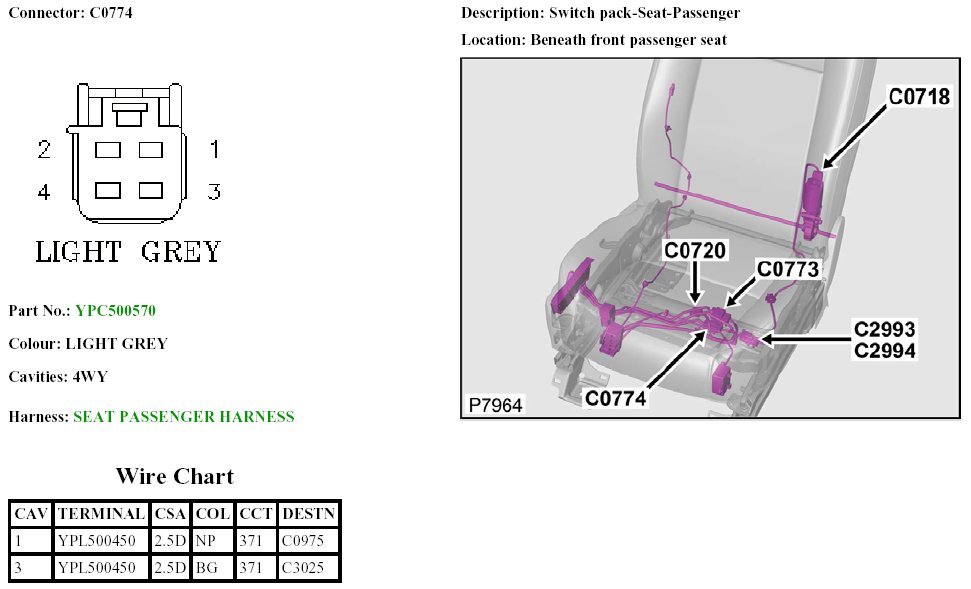 Connector: C0774

2 1
4 3

LIGHT GREY

Part No.: YPC500570

Colour: LIGHT GREY

Cavities: 4WY

Harness: SEAT PASSENGER HARNESS

Wire Chart

| CAV | TERMINAL | CSA | COL | CCT | DESTN |
|---|---|---|---|---|---|
| 1 | YPL500450 | 2.5D | NP | 371 | C0975 |
| 3 | YPL500450 | 2.5D | BG | 371 | C3025 |

Description: Switch pack-Seat-Passenger

Location: Beneath front passenger seat

C0718
C0720
C0773
C2993
C2994
C0774
P7964