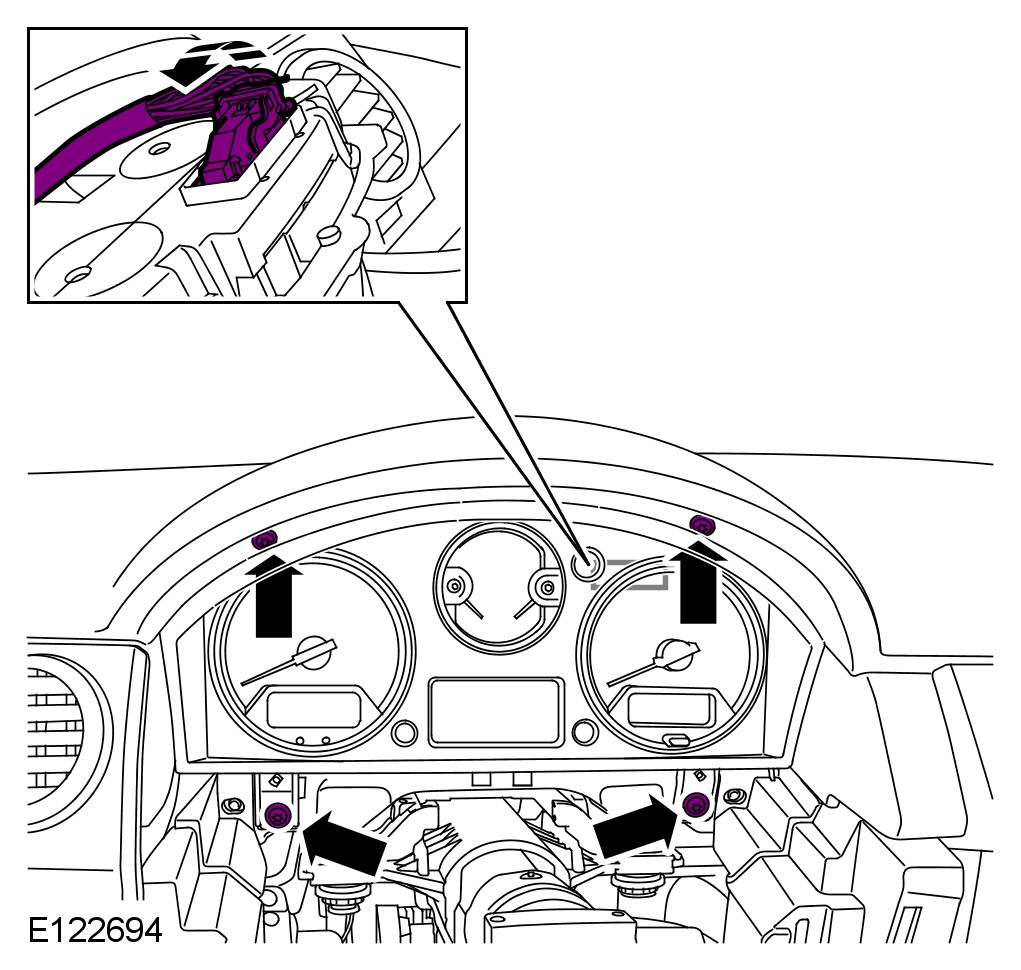 E122694