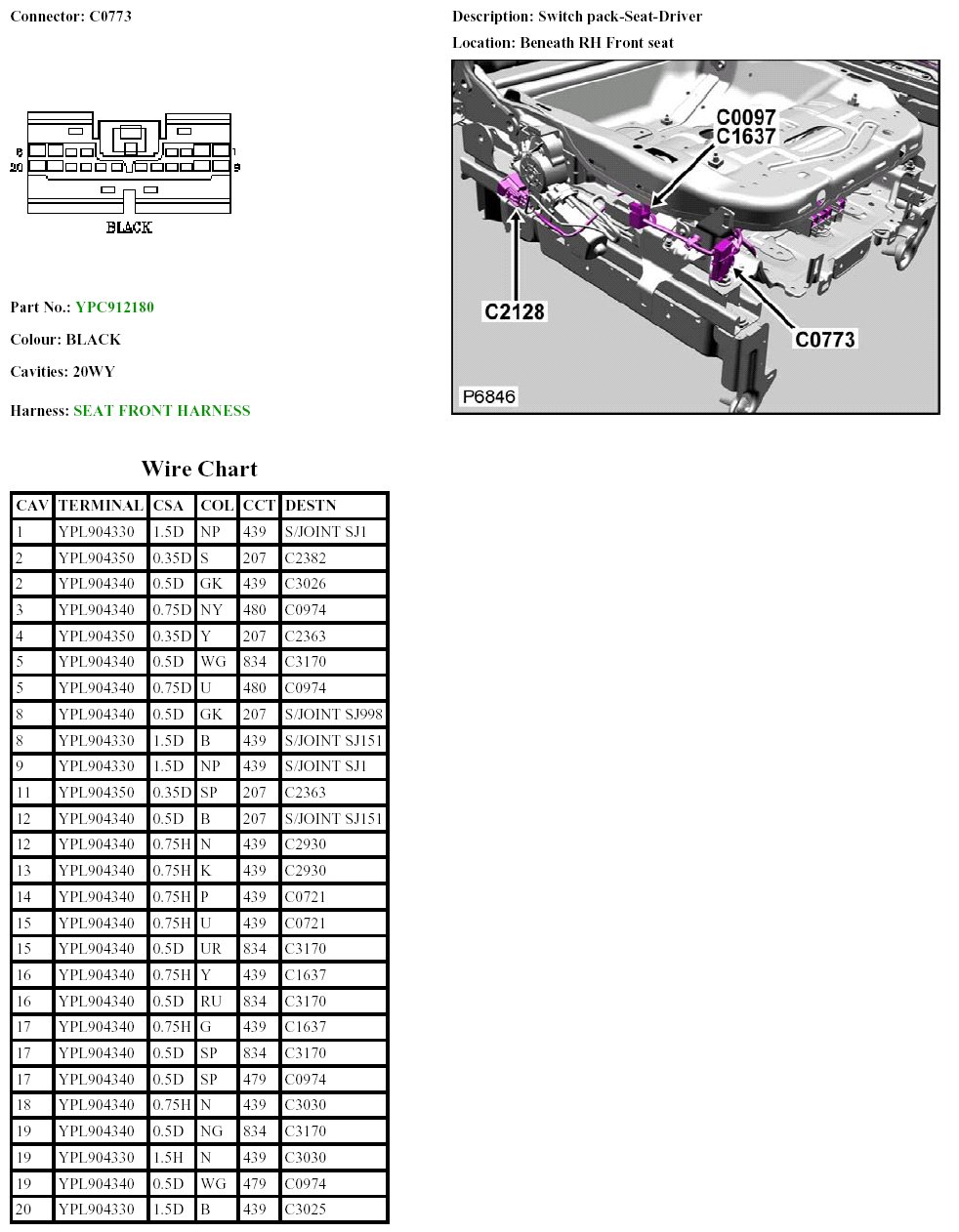 Connector: C0773

8
20
9
BLACK

Part No.: YPC912180

Colour: BLACK

Cavities: 20WY

Harness: SEAT FRONT HARNESS

Description: Switch pack-Seat-Driver

Location: Beneath RH Front seat

C0097
C1637
C2128
C0773
P6846

Wire Chart

| CAV | TERMINAL | CSA | COL | CCT | DESTN |
|---|---|---|---|---|---|
| 1 | YPL904330 | 1.5D | NP | 439 | S/JOINT SJ1 |
| 2 | YPL904350 | 0.35D | S | 207 | C2382 |
| 2 | YPL904340 | 0.5D | GK | 439 | C3026 |
| 3 | YPL904340 | 0.75D | NY | 480 | C0974 |
| 4 | YPL904350 | 0.35D | Y | 207 | C2363 |
| 5 | YPL904340 | 0.5D | WG | 834 | C3170 |
| 5 | YPL904340 | 0.75D | U | 480 | C0974 |
| 8 | YPL904340 | 0.5D | GK | 207 | S/JOINT SJ998 |
| 8 | YPL904330 | 1.5D | B | 439 | S/JOINT SJ151 |
| 9 | YPL904330 | 1.5D | NP | 439 | S/JOINT SJ1 |
| 11 | YPL904350 | 0.35D | SP | 207 | C2363 |
| 12 | YPL904340 | 0.5D | B | 207 | S/JOINT SJ151 |
| 12 | YPL904340 | 0.75H | N | 439 | C2930 |
| 13 | YPL904340 | 0.75H | K | 439 | C2930 |
| 14 | YPL904340 | 0.75H | P | 439 | C0721 |
| 15 | YPL904340 | 0.75H | U | 439 | C0721 |
| 15 | YPL904340 | 0.5D | UR | 834 | C3170 |
| 16 | YPL904340 | 0.75H | Y | 439 | C1637 |
| 16 | YPL904340 | 0.5D | RU | 834 | C3170 |
| 17 | YPL904340 | 0.75H | G | 439 | C1637 |
| 17 | YPL904340 | 0.5D | SP | 834 | C3170 |
| 17 | YPL904340 | 0.5D | SP | 479 | C0974 |
| 18 | YPL904340 | 0.75H | N | 439 | C3030 |
| 19 | YPL904340 | 0.5D | NG | 834 | C3170 |
| 19 | YPL904330 | 1.5H | N | 439 | C3030 |
| 19 | YPL904340 | 0.5D | WG | 479 | C0974 |
| 20 | YPL904330 | 1.5D | B | 439 | C3025 |