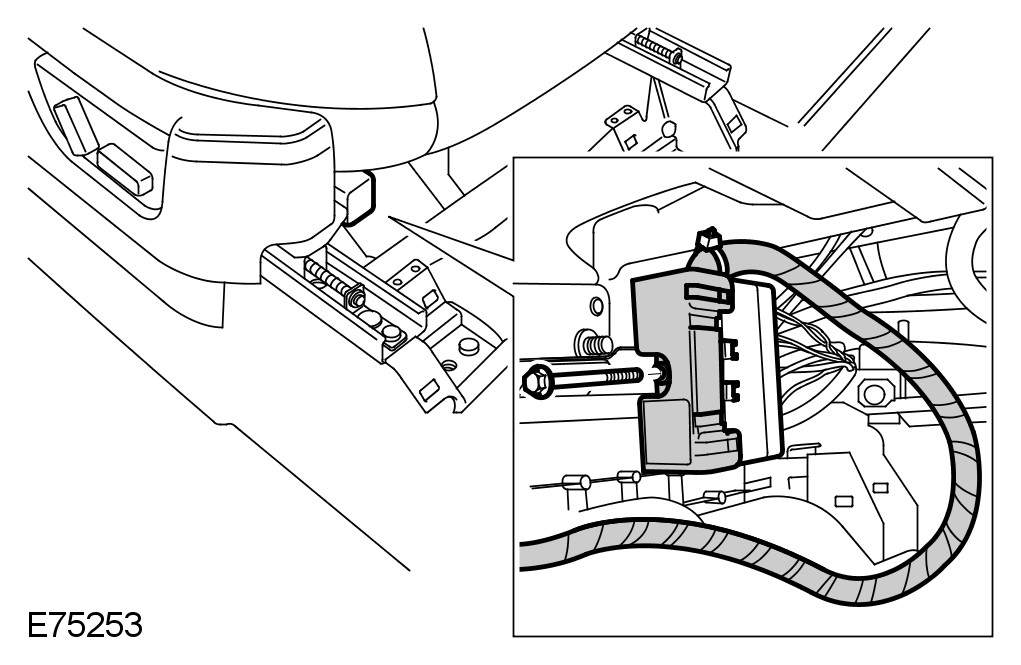 E75253