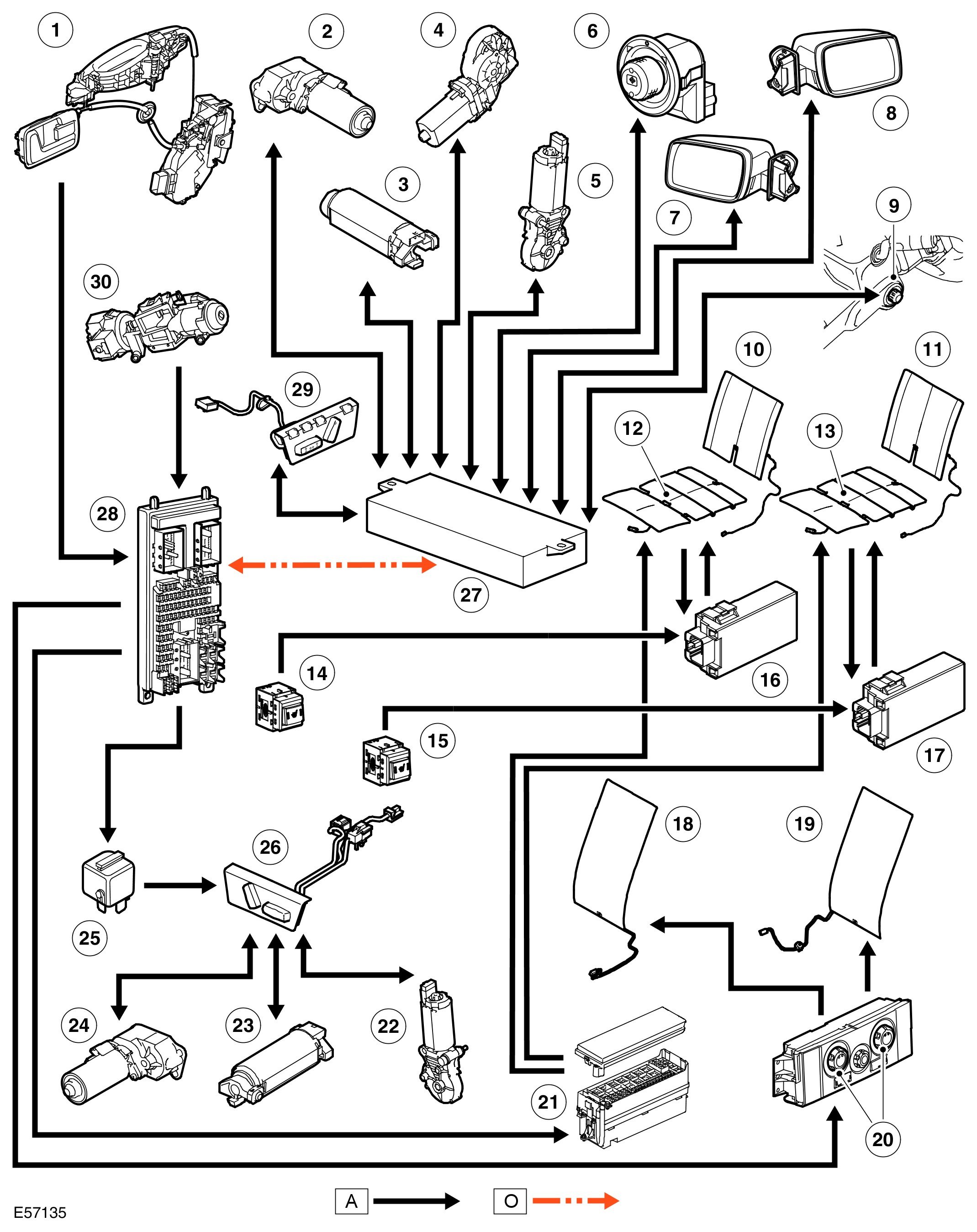 1
2
4
6
8
3
5
7
9
30
10
11
29
12
13
28
27
14
16
15
17
18
19
26
25
24
23
22
21
20
E57135
A
O