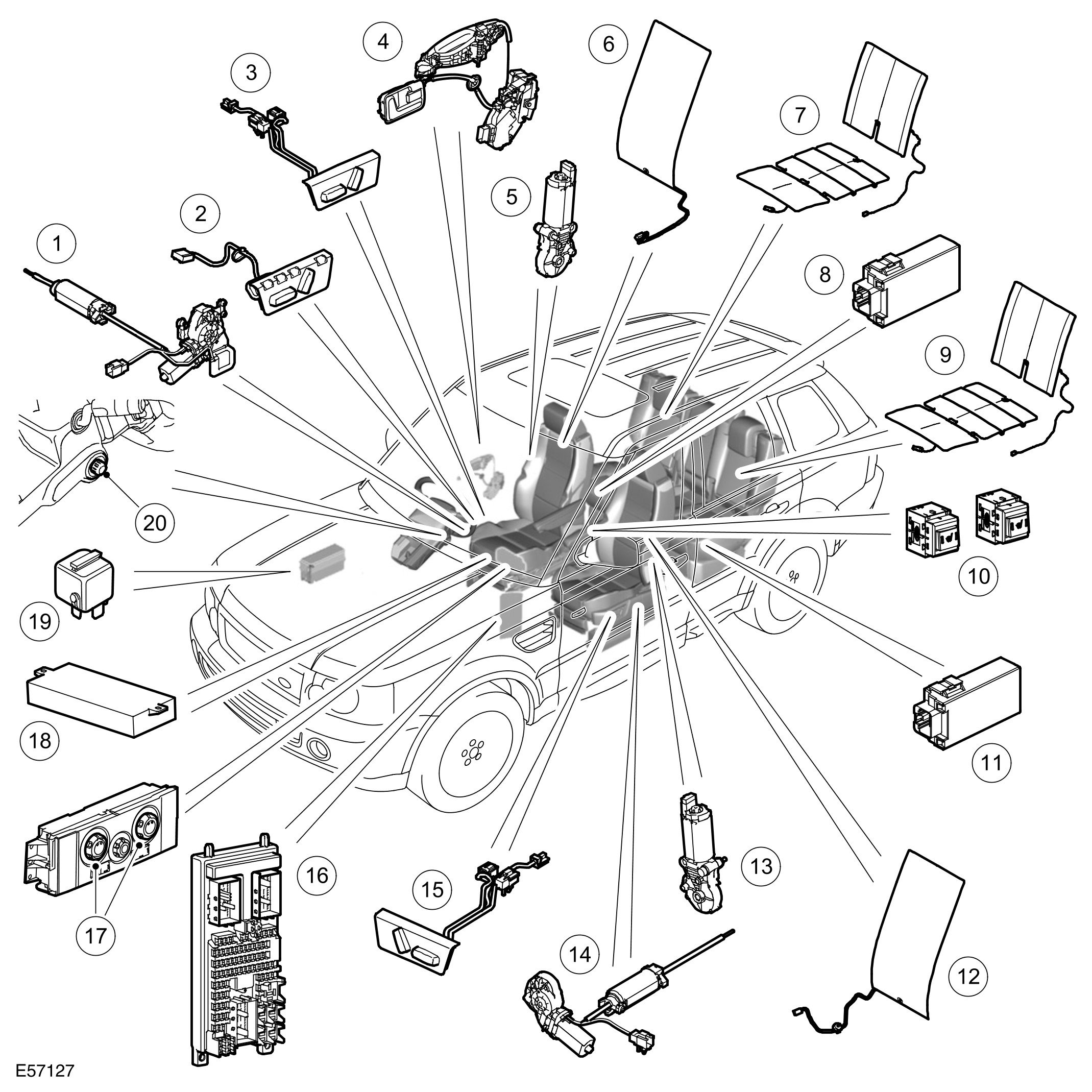 4
6
3
7
5
2
1
8
9
20
10
19
18
11
17
16
15
13
14
12
E57127