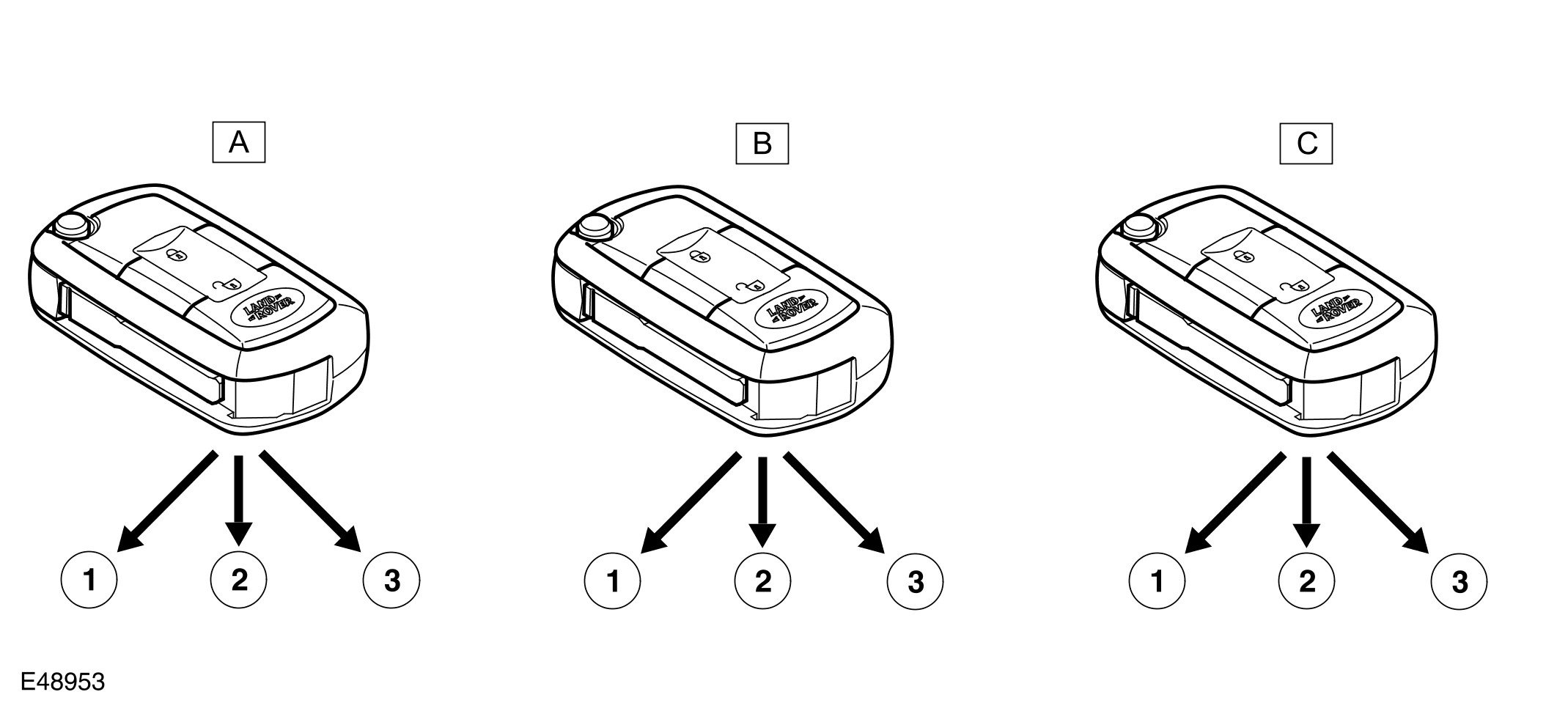 A

LAND ROVER

1 2 3

B

LAND ROVER

1 2 3

C

LAND ROVER

1 2 3

E48953