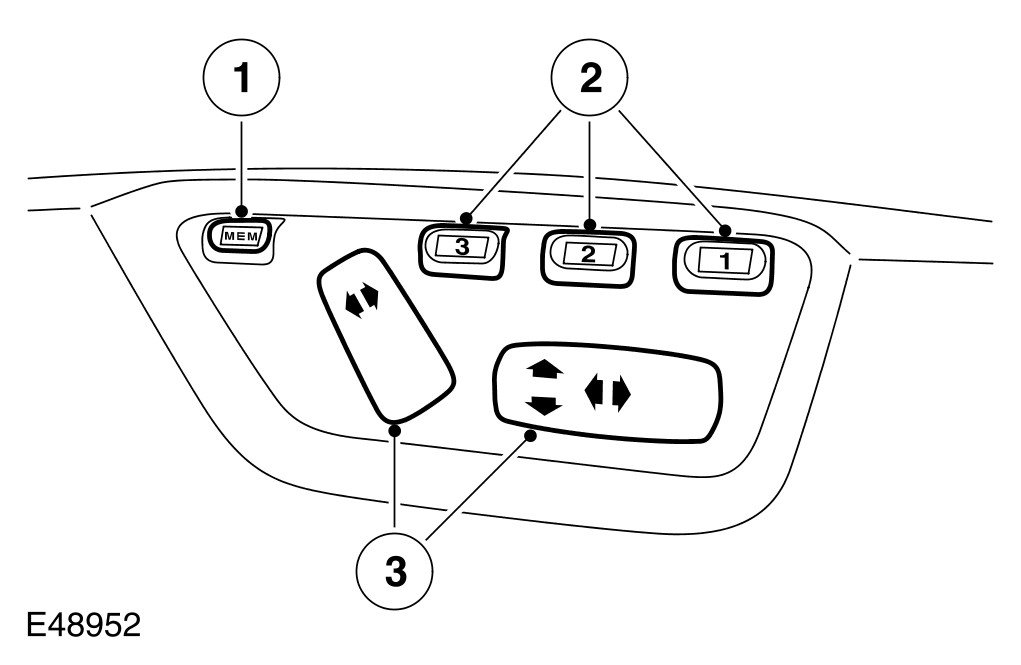 1

2

MEM

3

2

1

3

E48952