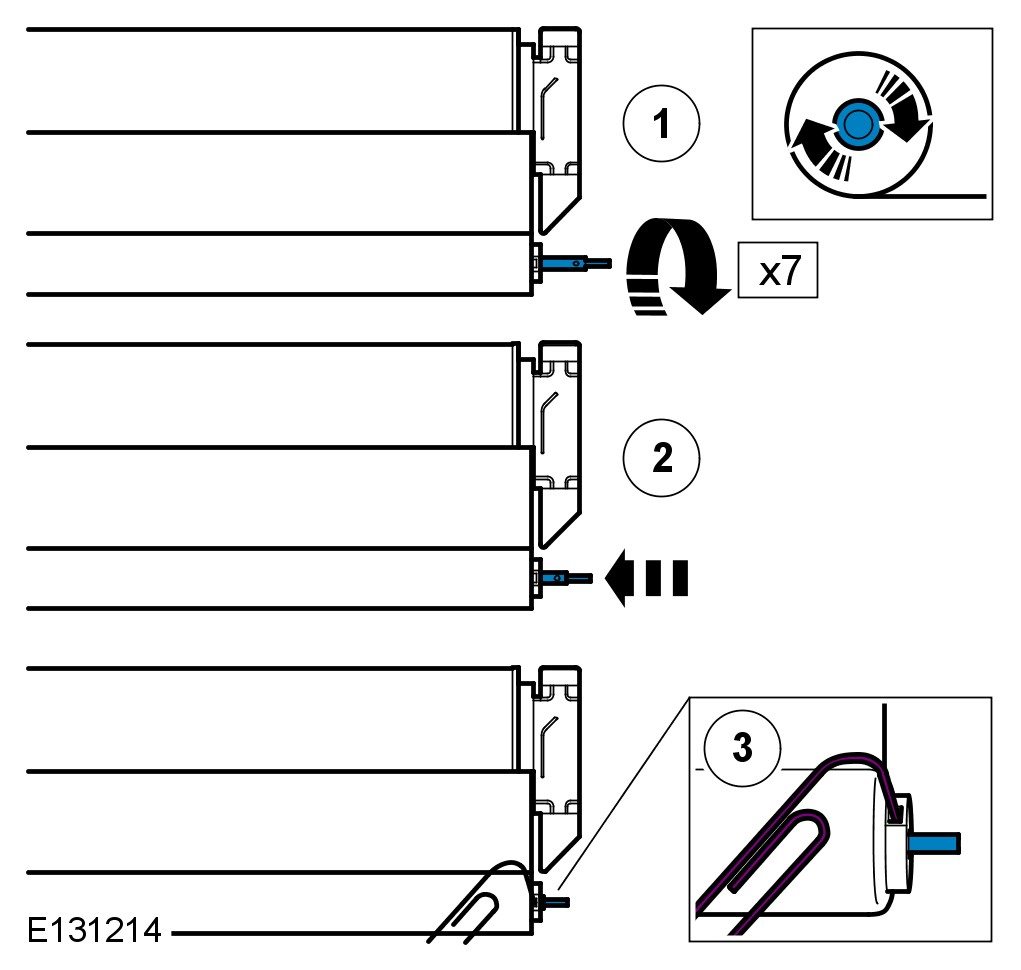 1

x7

2

3

E131214