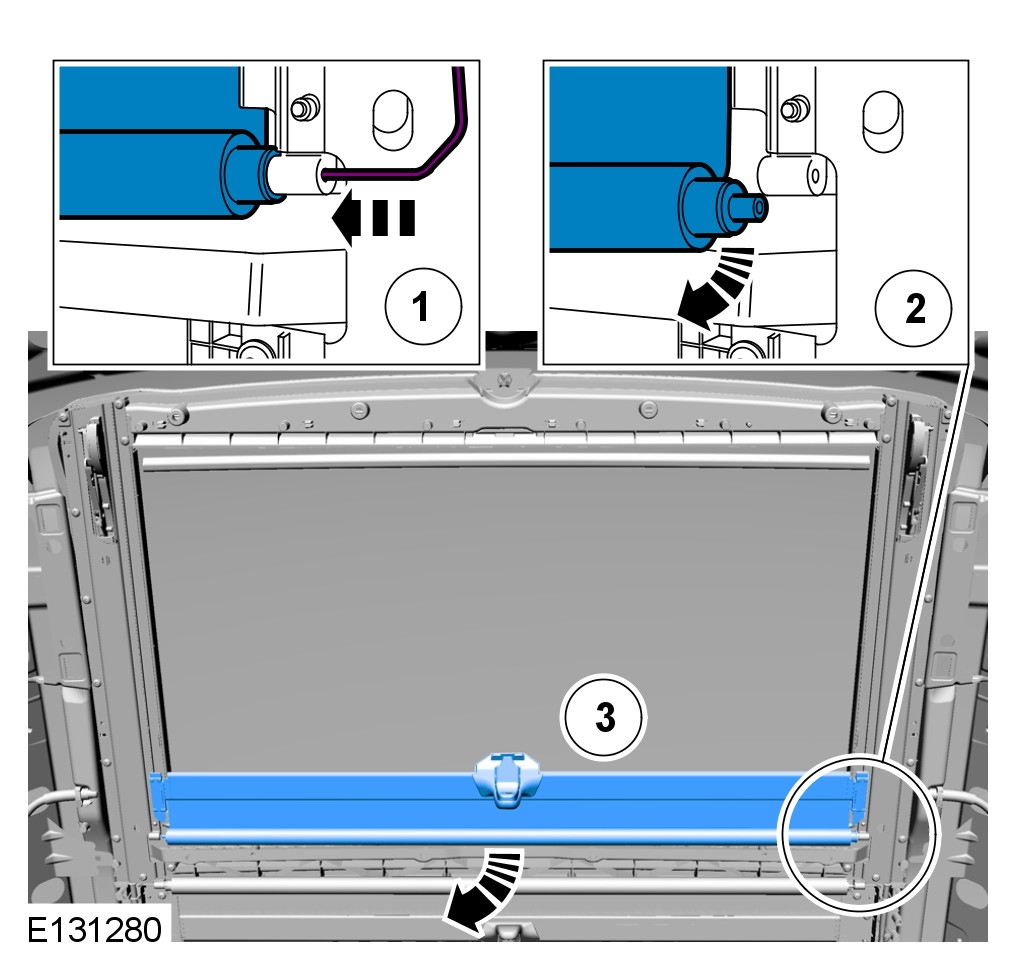 1

2

3

E131280