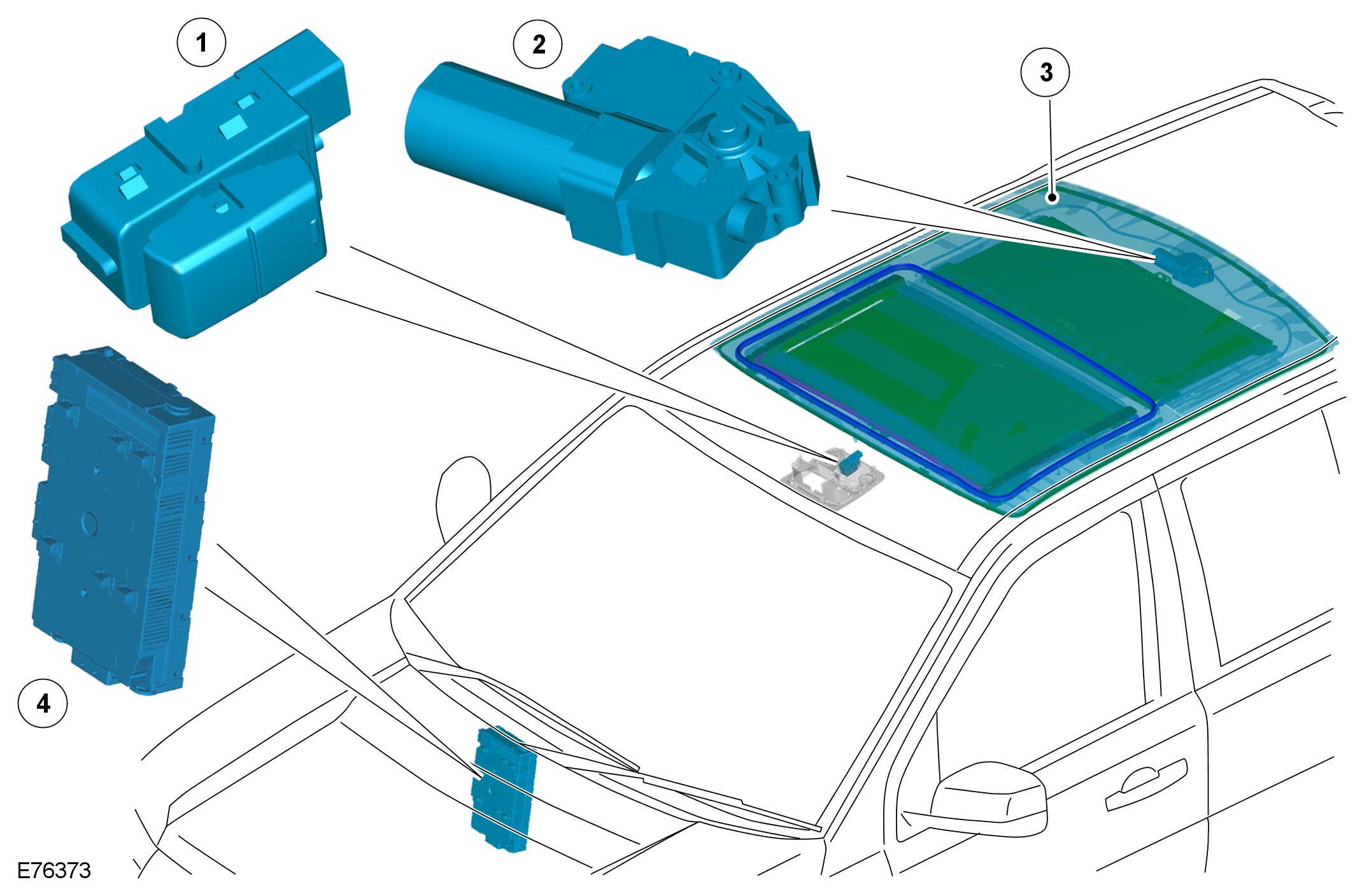 1
2
3
4
E76373