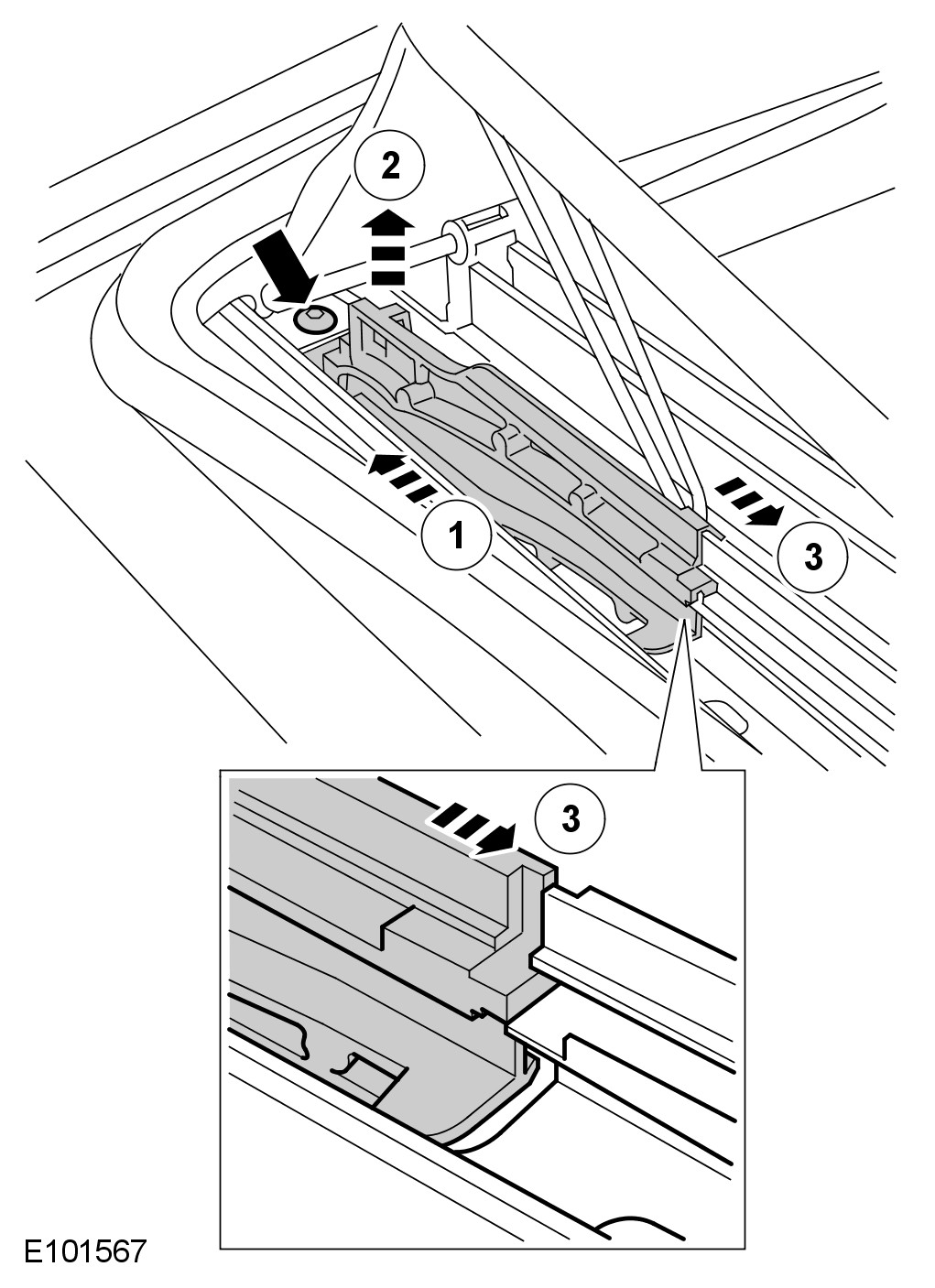 2

1

3

3

E101567