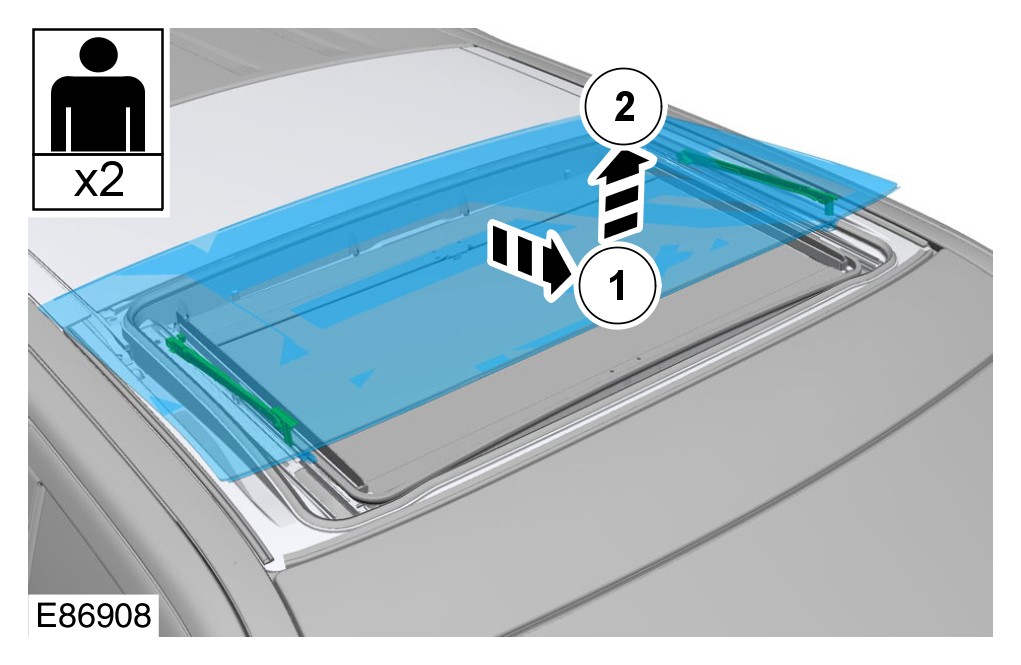 x2

2

1

E86908