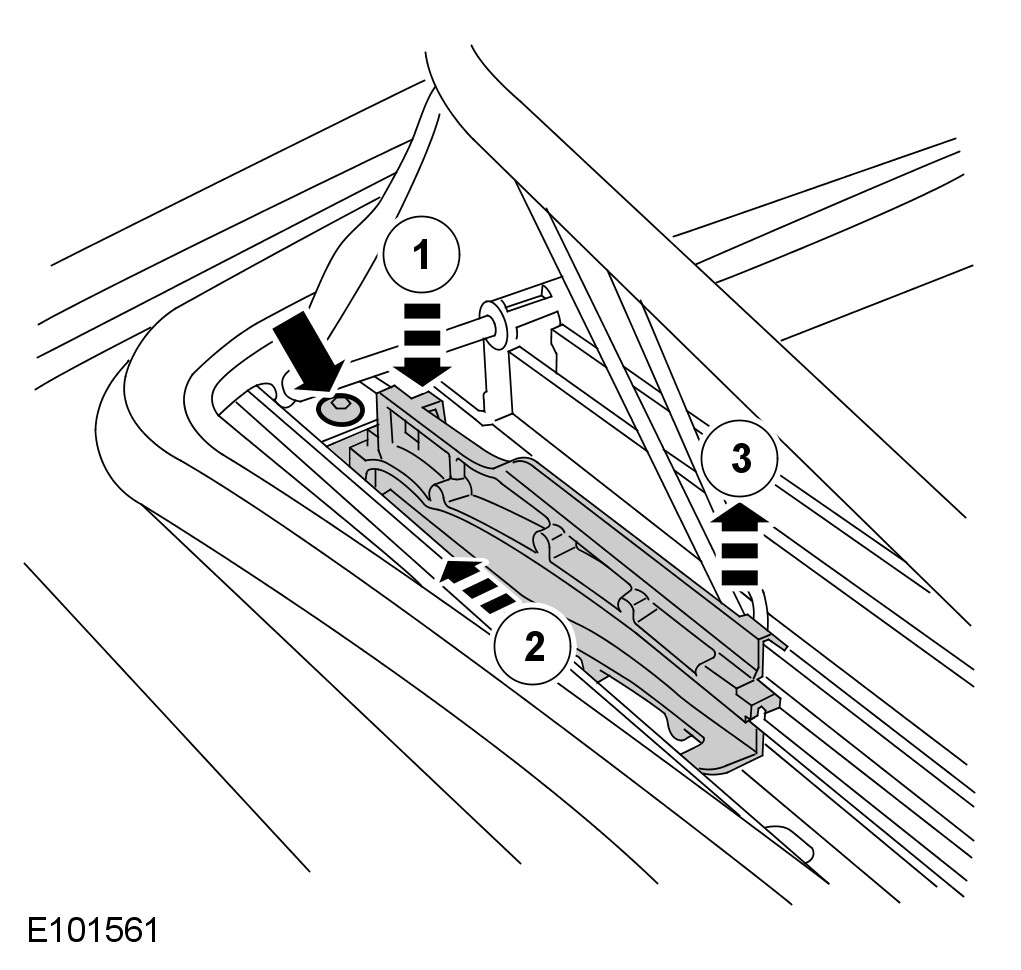 1
3
2
E101561