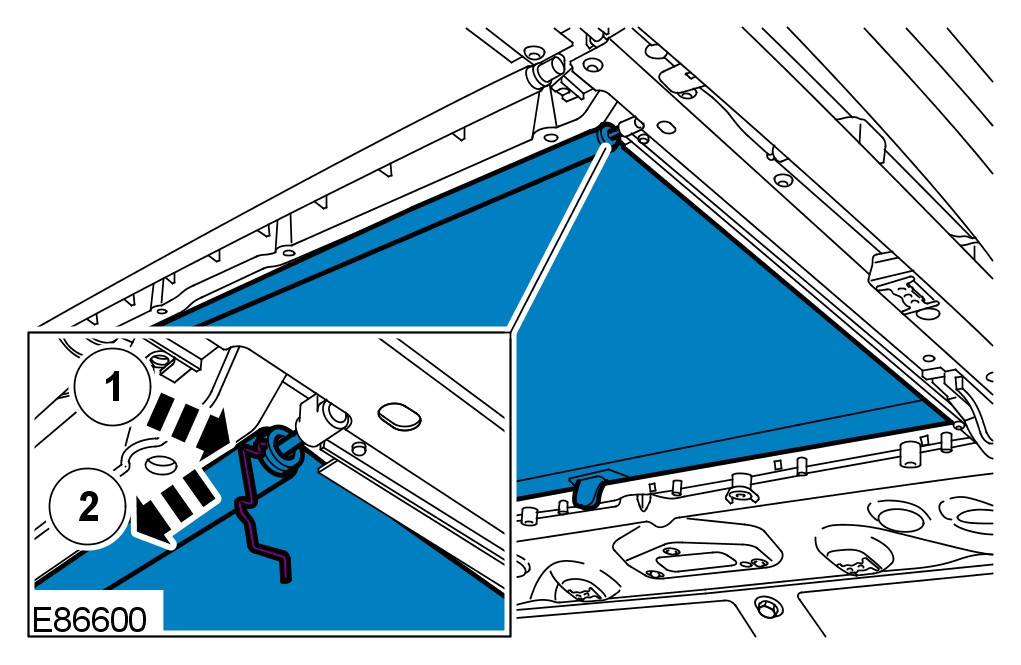 1

2

E86600