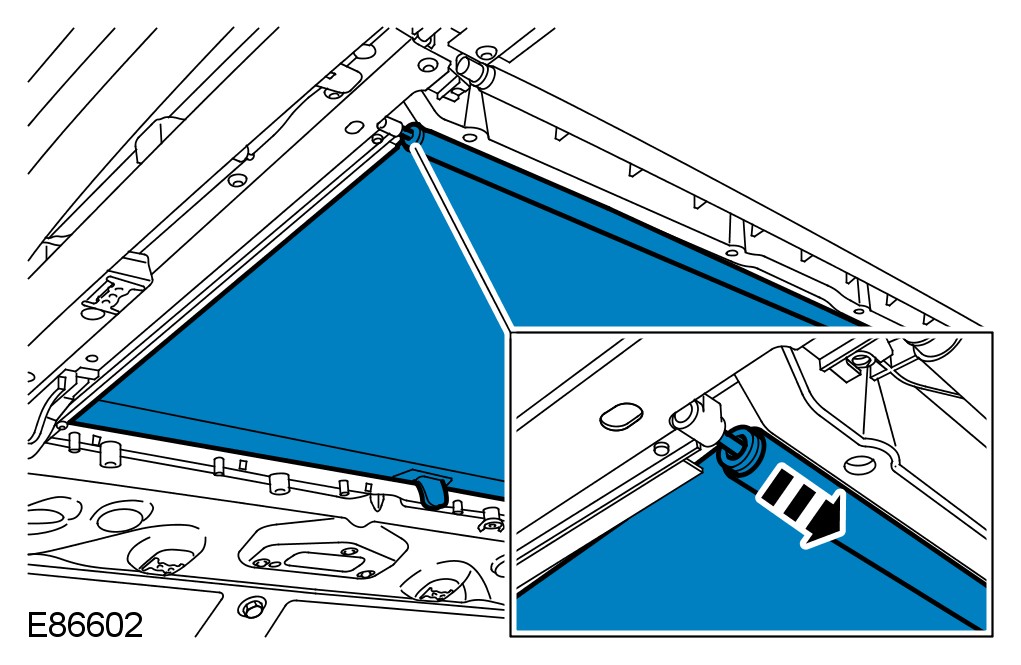 E86602