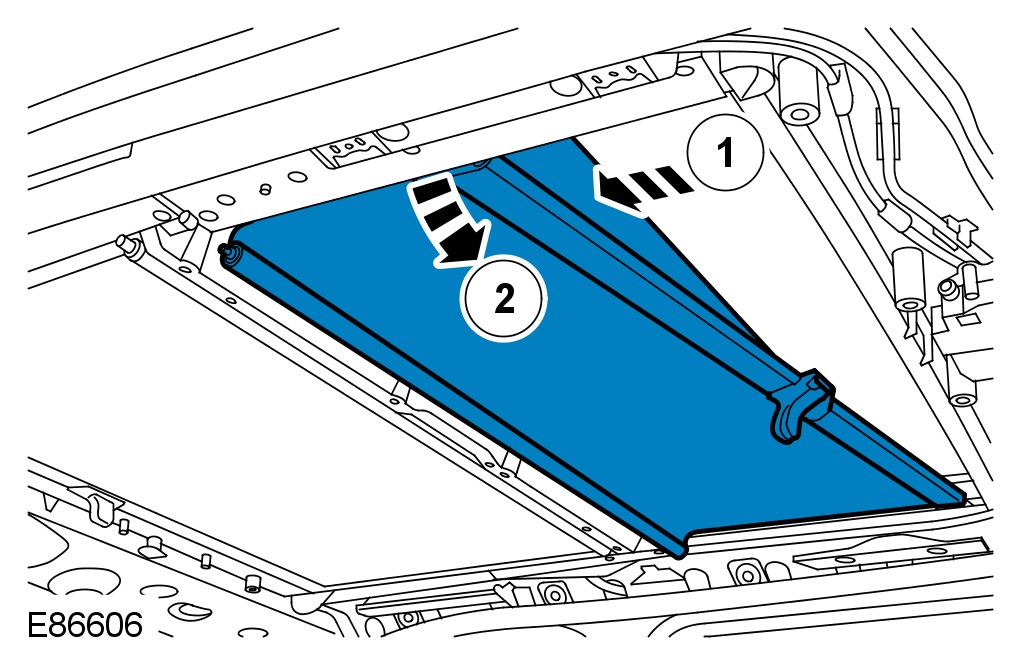 1

2

E86606