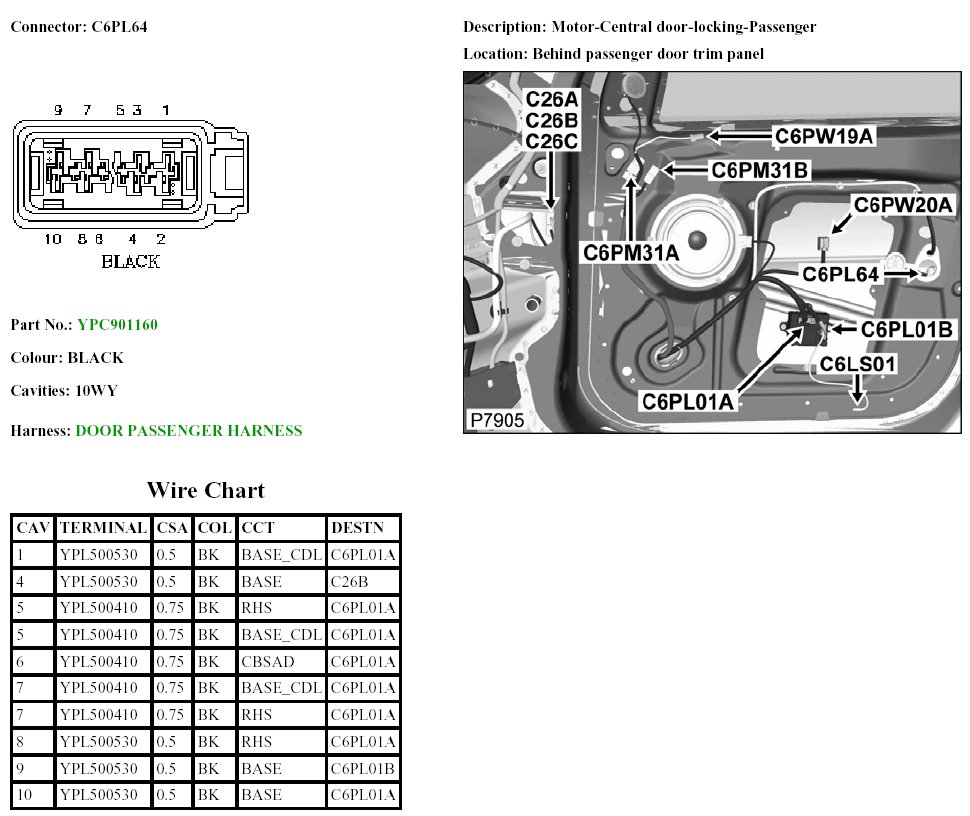 Connector: C6PL64

9 7 5 3 1

10 8 6 4 2

BLACK

Part No.: YPC901160

Colour: BLACK

Cavities: 10WY

Harness: DOOR PASSENGER HARNESS

Description: Motor-Central door-locking-Passenger

Location: Behind passenger door trim panel

C26A
C26B
C26C

C6PW19A

C6PM31B

C6PW20A

C6PM31A

C6PL64

C6PL01B

C6LS01

C6PL01A

P7905

Wire Chart

| CAV | TERMINAL | CSA | COL | CCT | DESTN |
|---|---|---|---|---|---|
| 1 | YPL500530 | 0.5 | BK | BASE_CDL | C6PL01A |
| 4 | YPL500530 | 0.5 | BK | BASE | C26B |
| 5 | YPL500410 | 0.75 | BK | RHS | C6PL01A |
| 5 | YPL500410 | 0.75 | BK | BASE_CDL | C6PL01A |
| 6 | YPL500410 | 0.75 | BK | CBSAD | C6PL01A |
| 7 | YPL500410 | 0.75 | BK | BASE_CDL | C6PL01A |
| 7 | YPL500410 | 0.75 | BK | RHS | C6PL01A |
| 8 | YPL500530 | 0.5 | BK | RHS | C6PL01A |
| 9 | YPL500530 | 0.5 | BK | BASE | C6PL01B |
| 10 | YPL500530 | 0.5 | BK | BASE | C6PL01A |