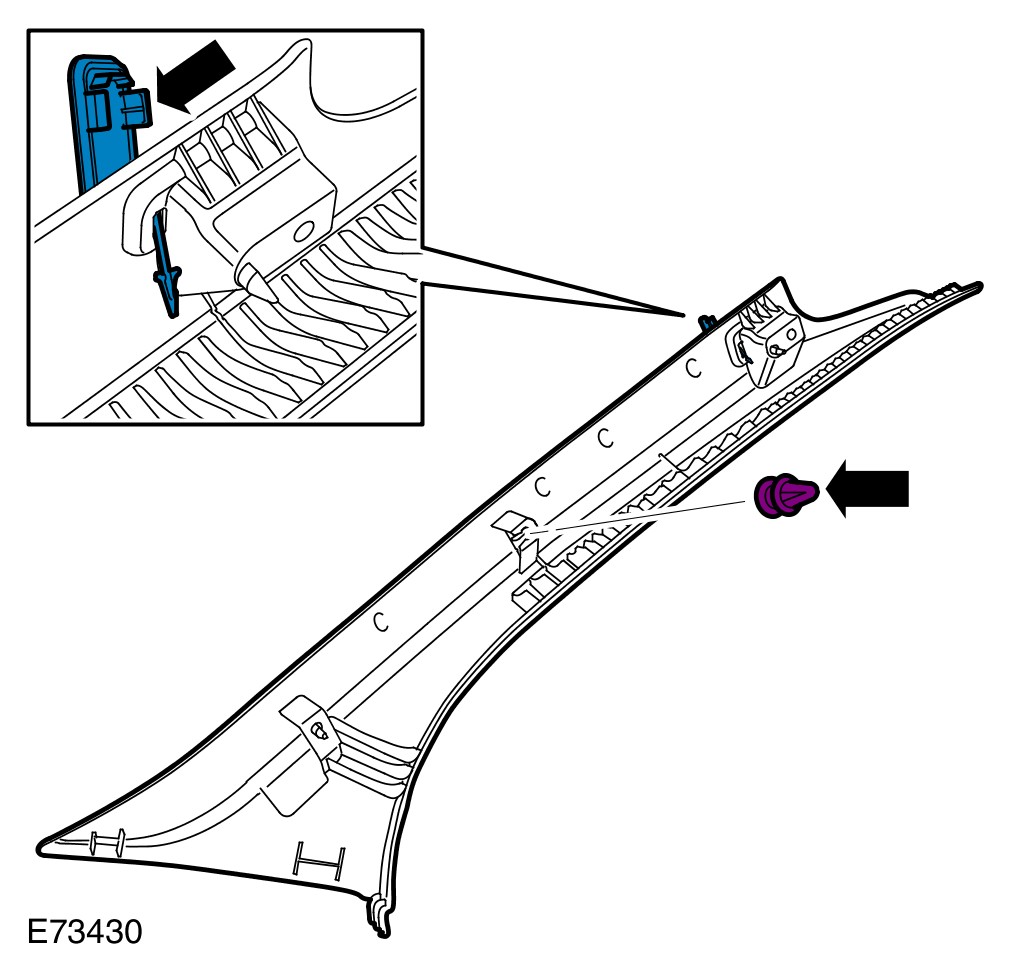 E73430