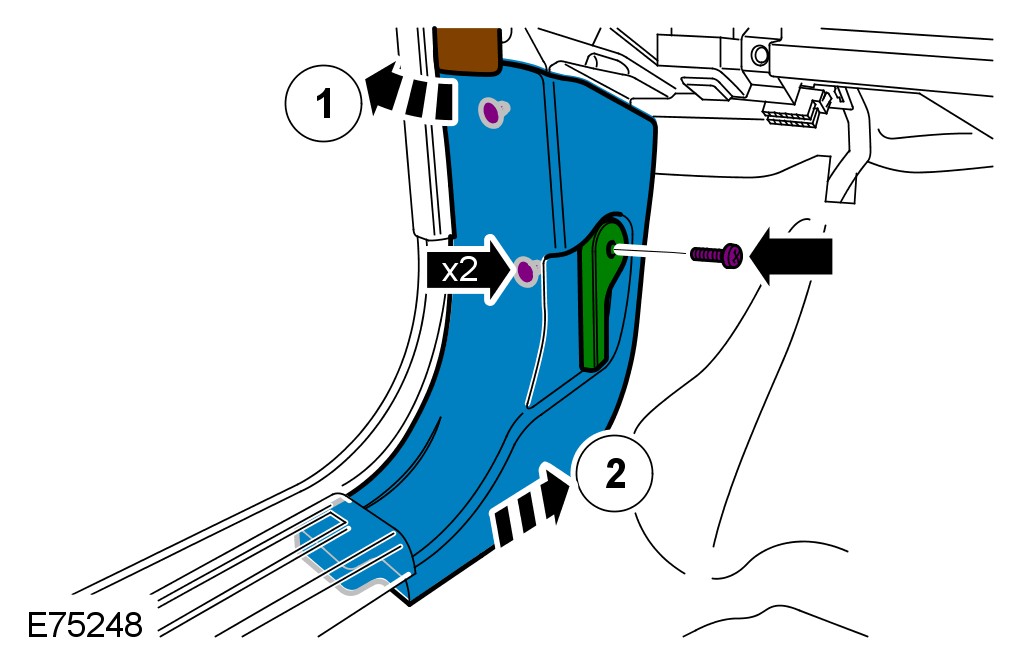 1

x2

2

E75248