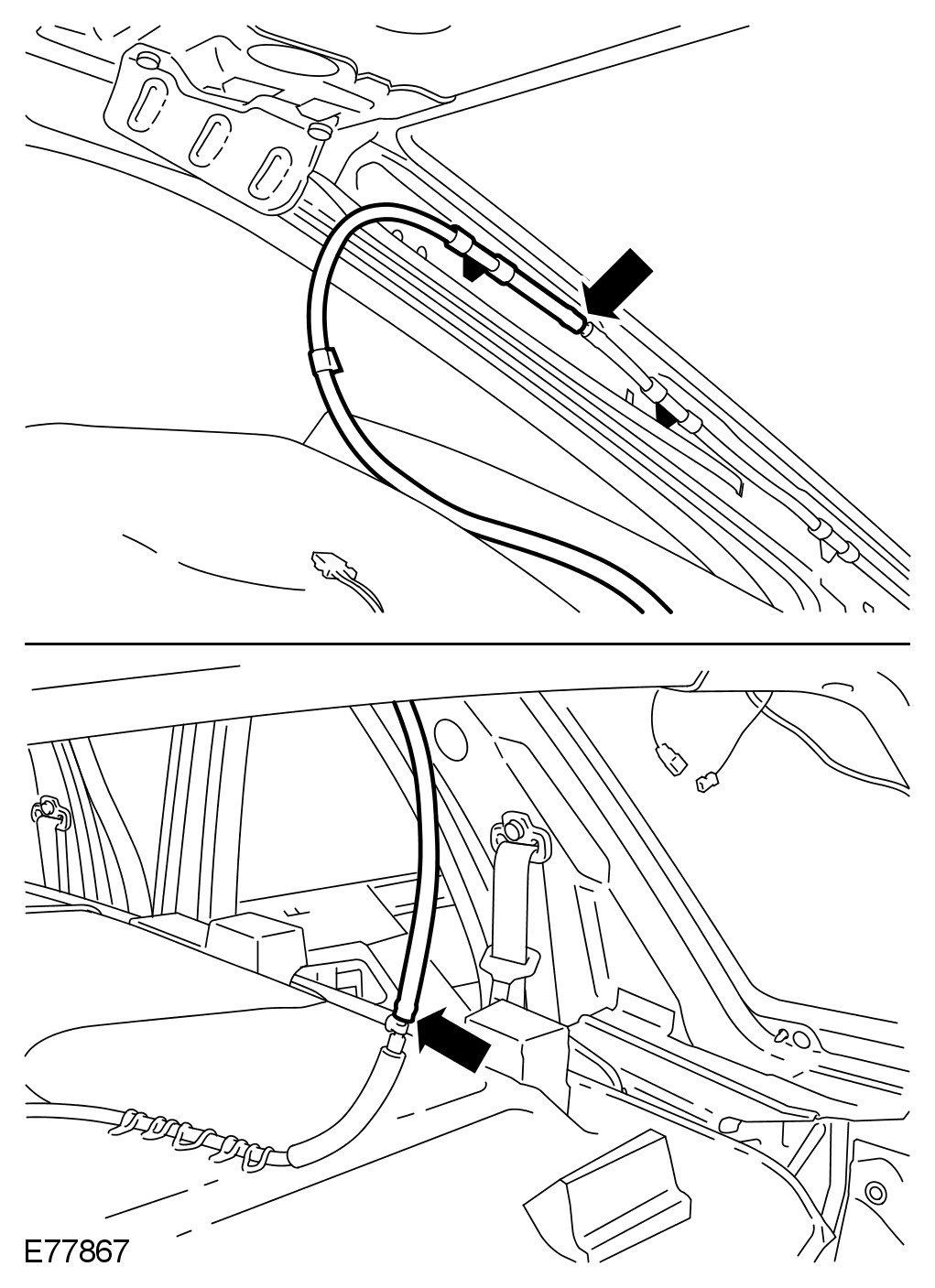 E77867