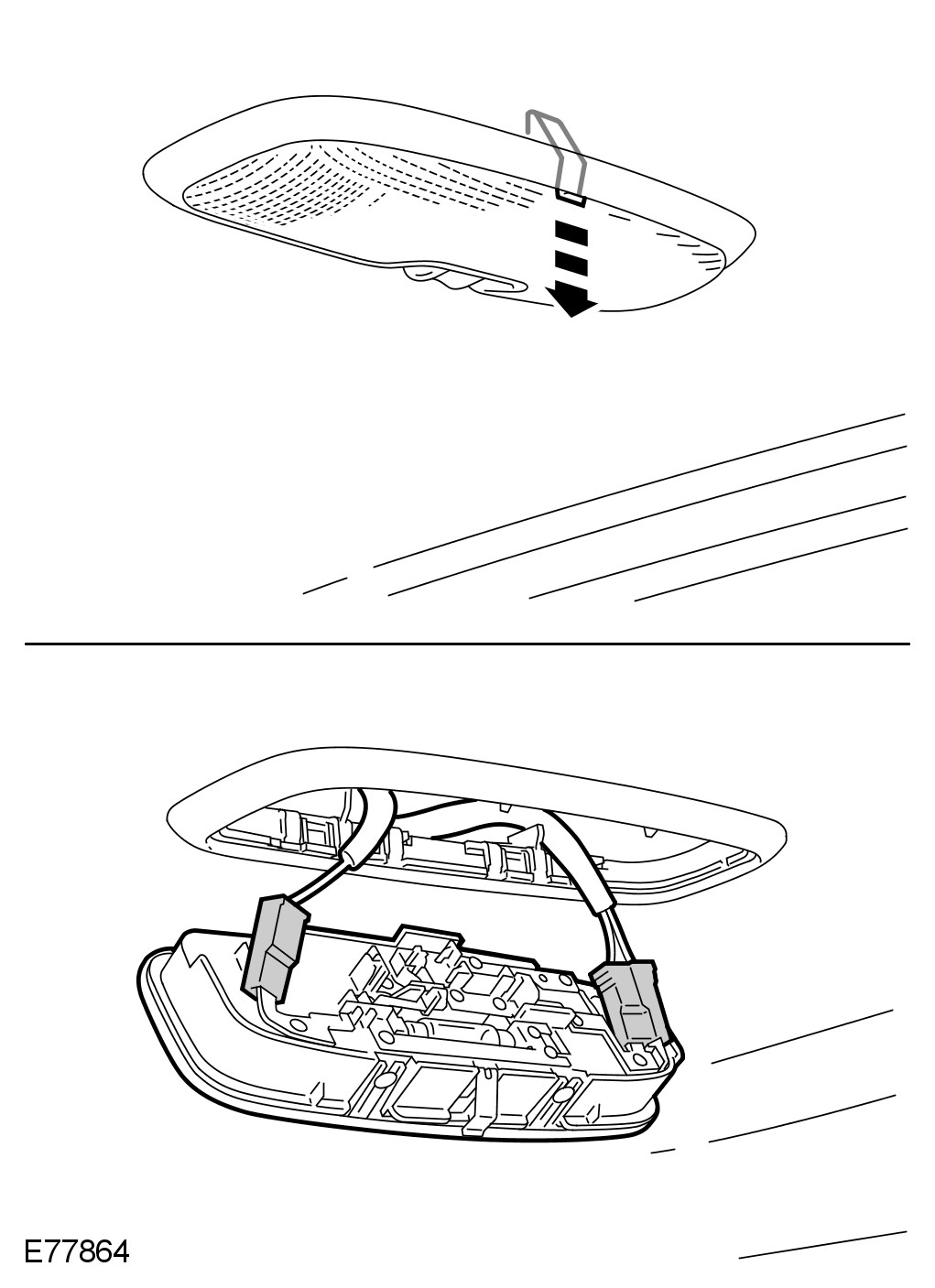 E77864