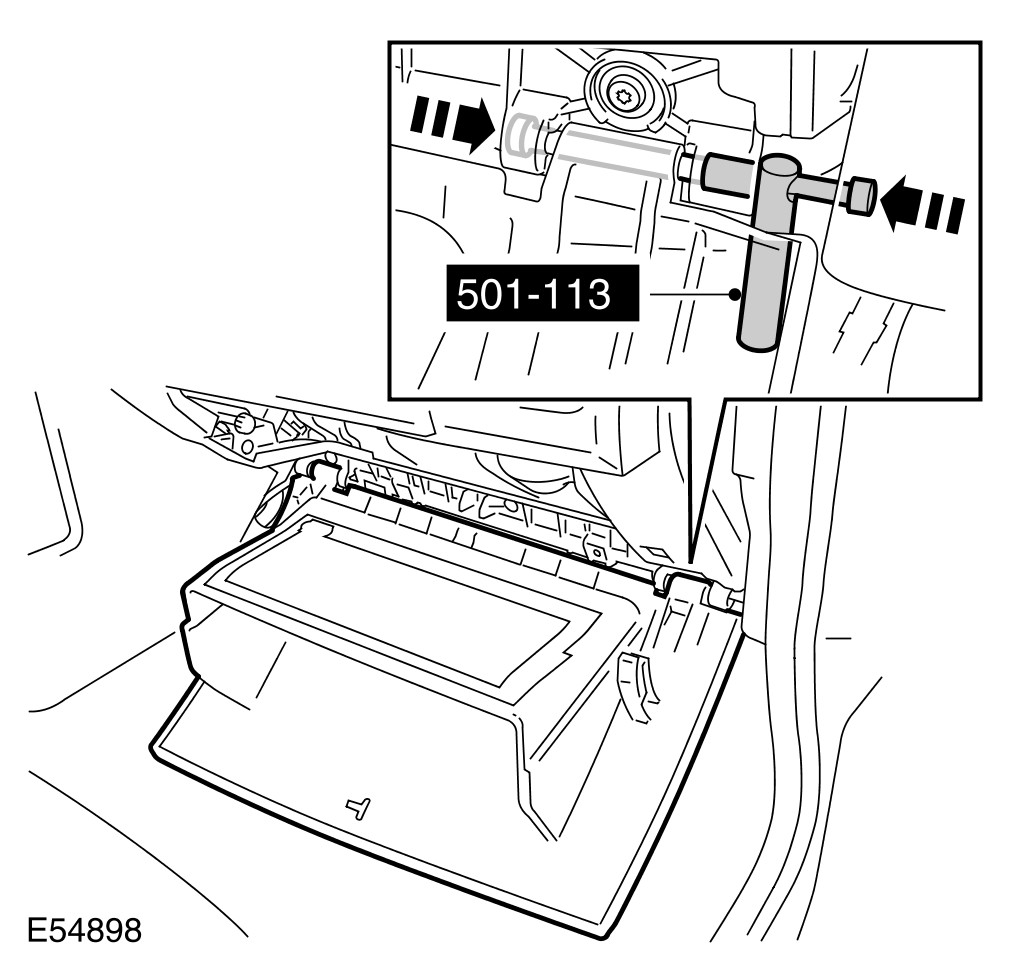 501-113

E54898