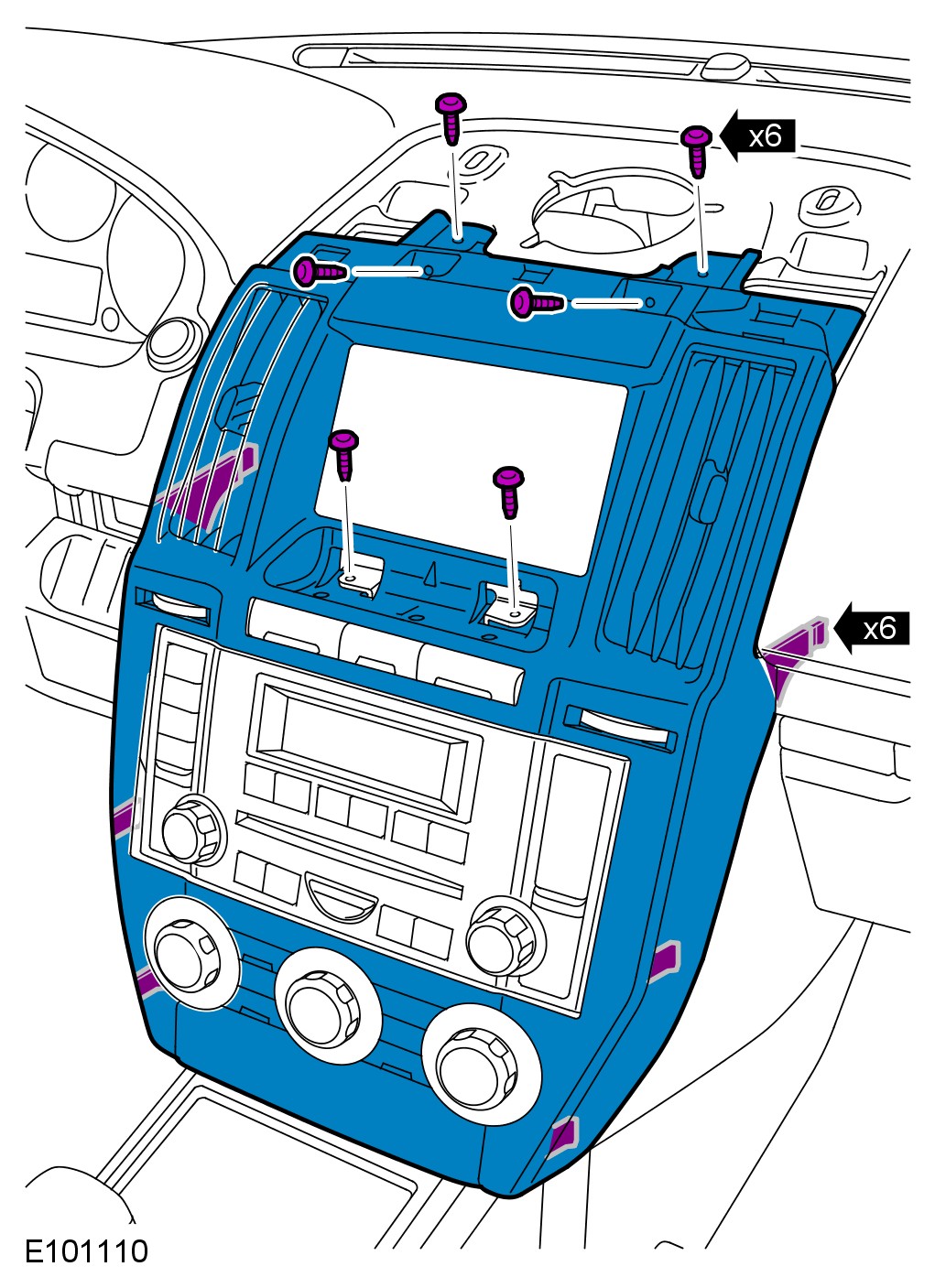 x6

x6

E101110