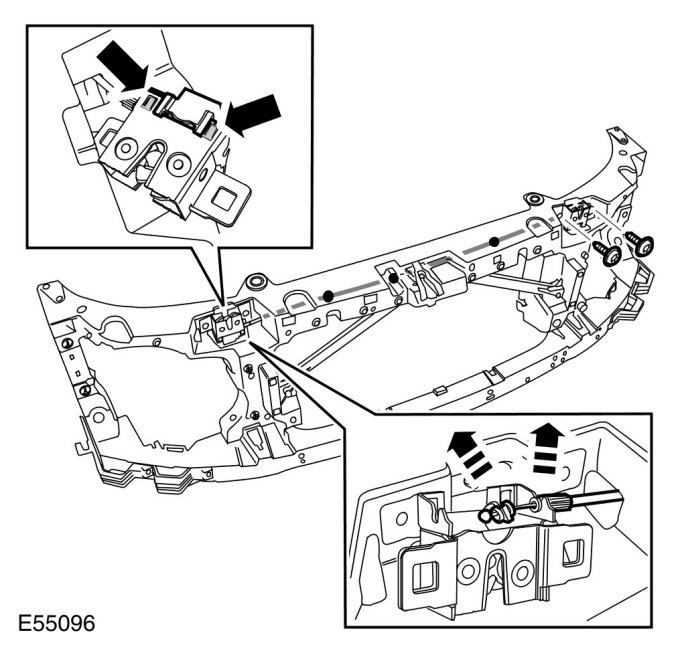 E55096