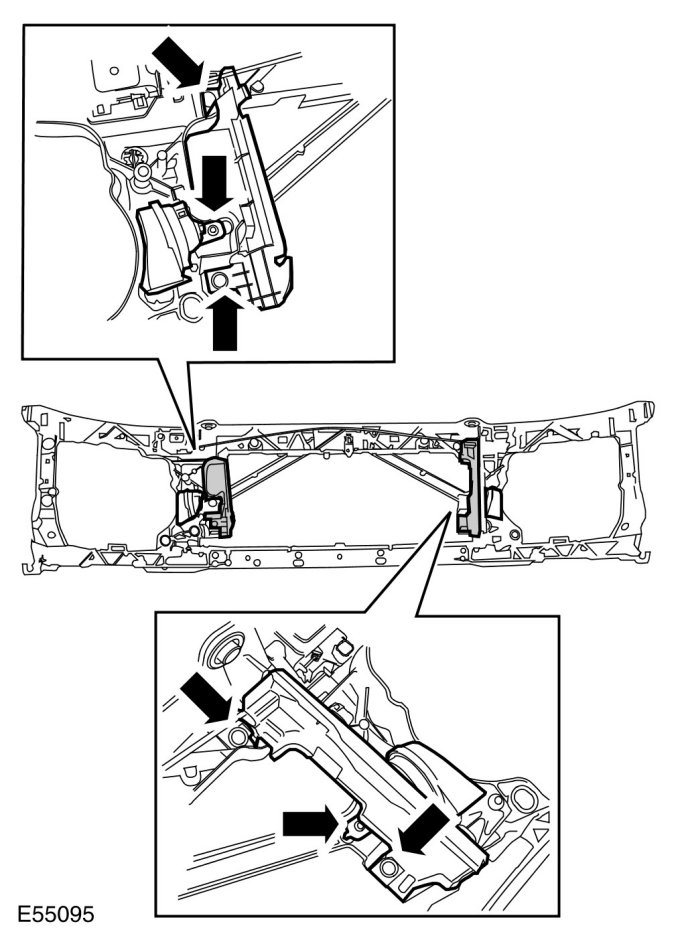 E55095