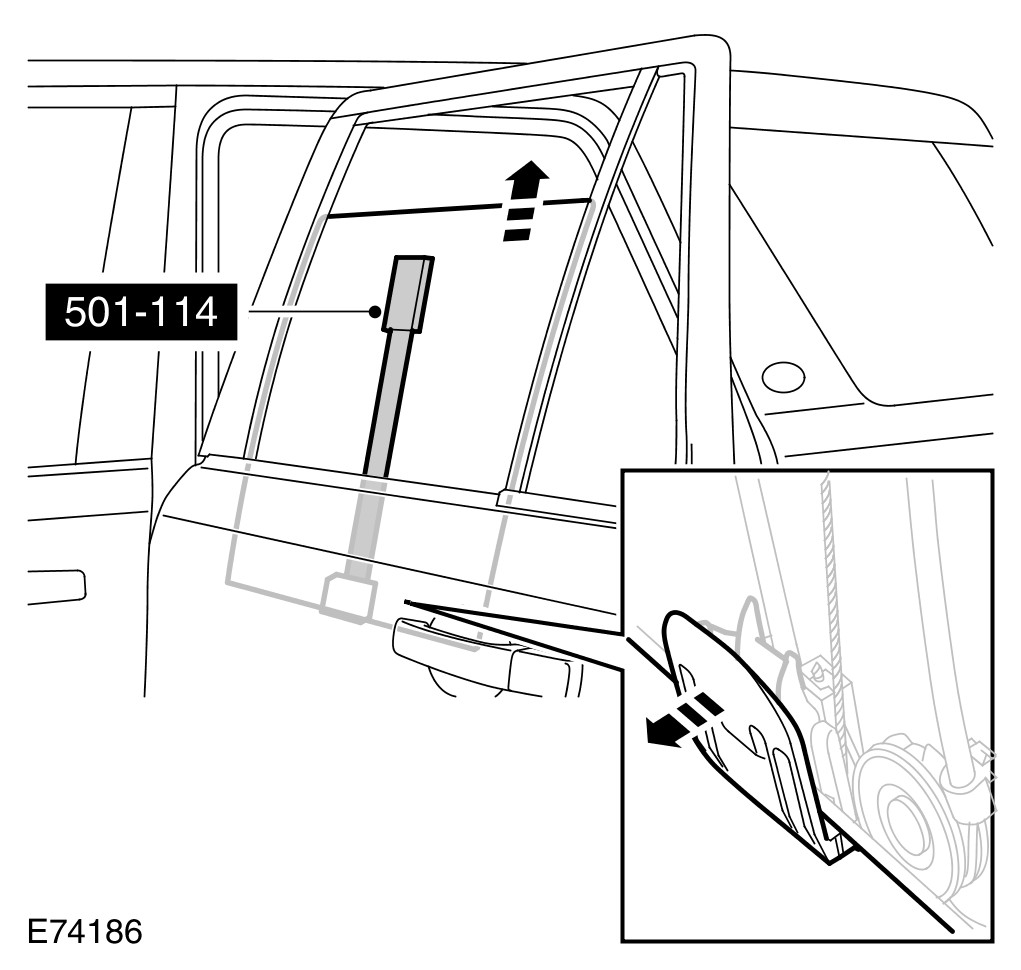 501-114

E74186