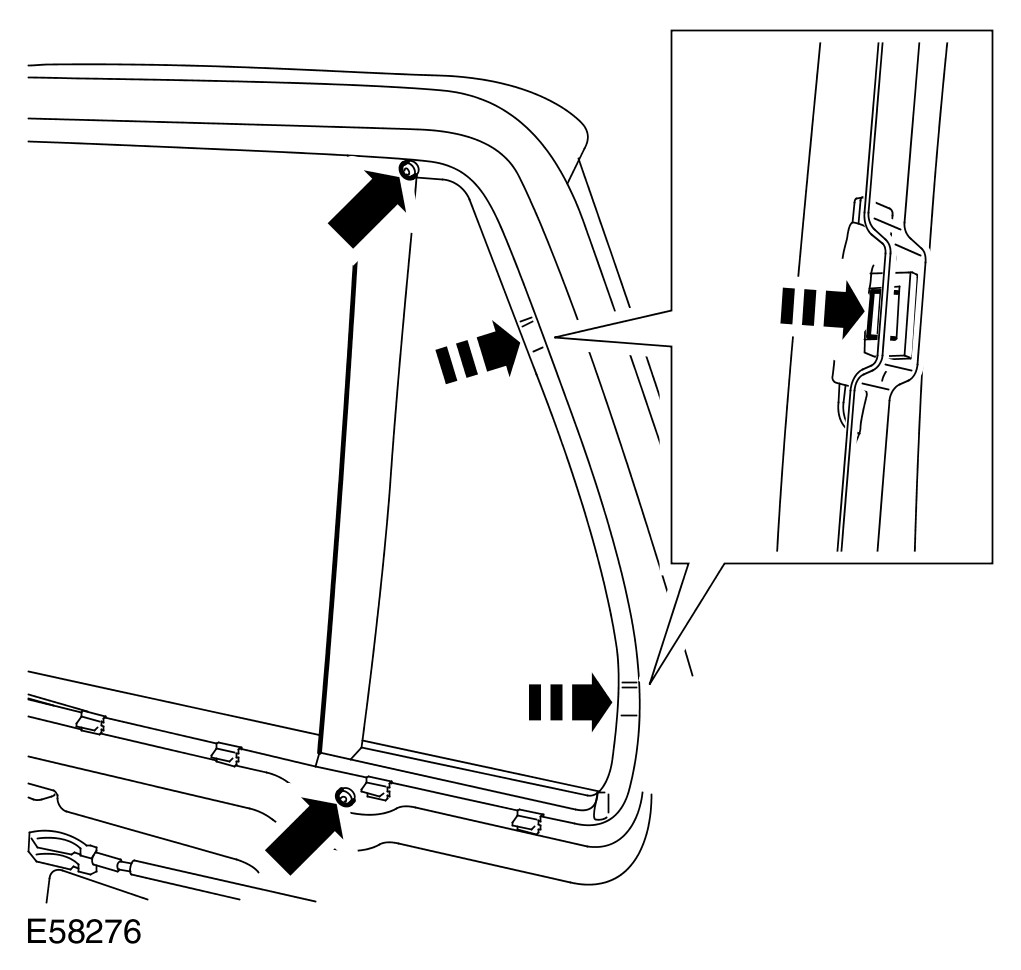 E58276