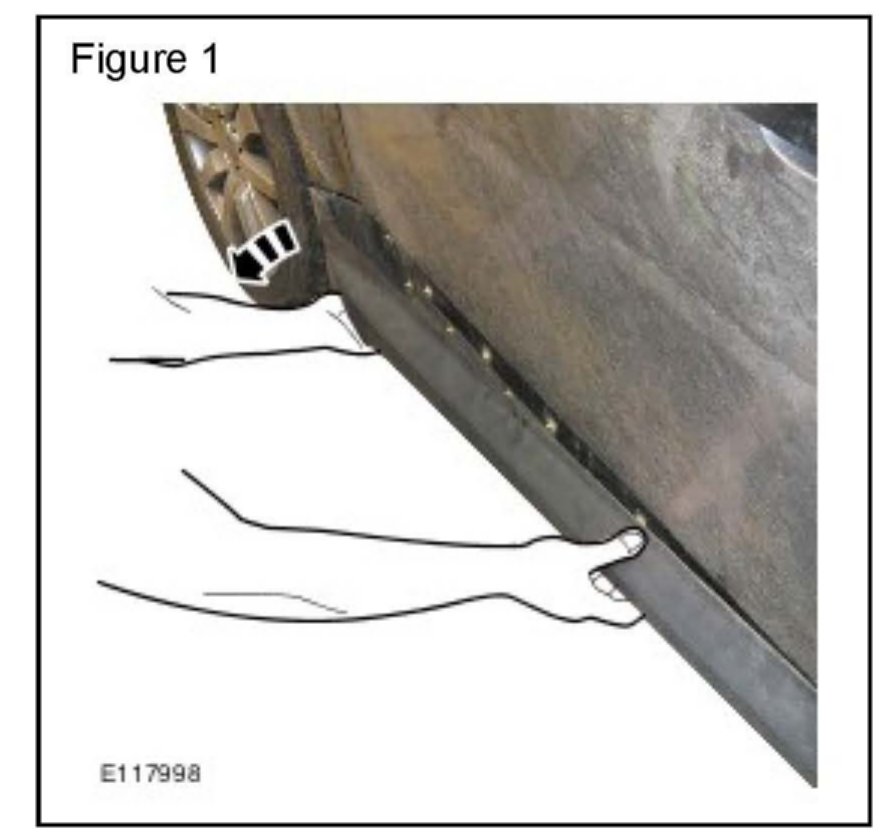 Figure 1

E117998