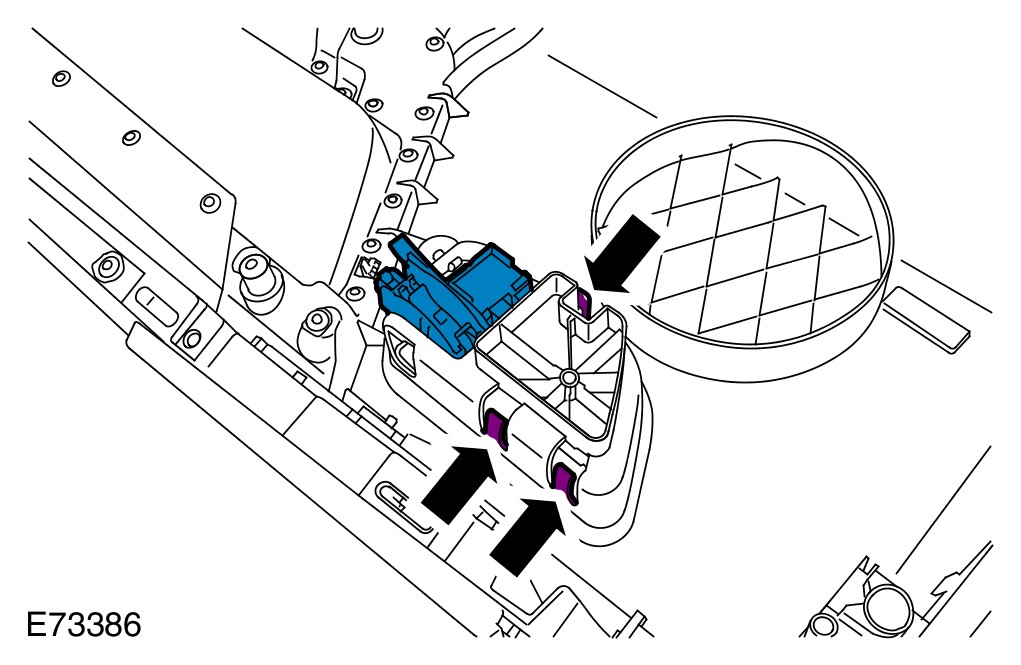 E73386