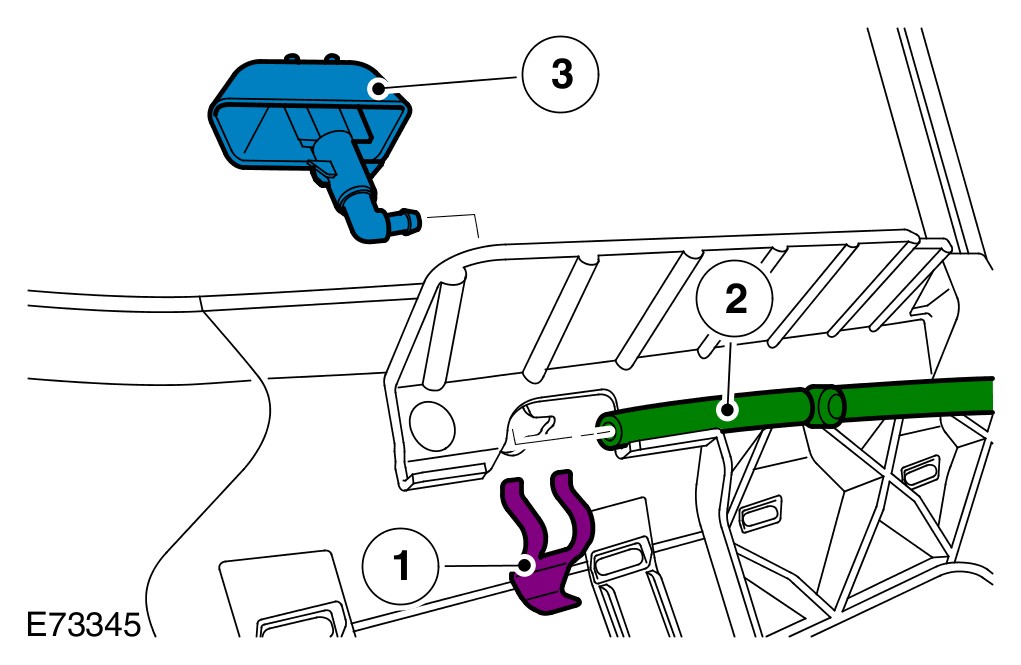 3

2

1

E73345