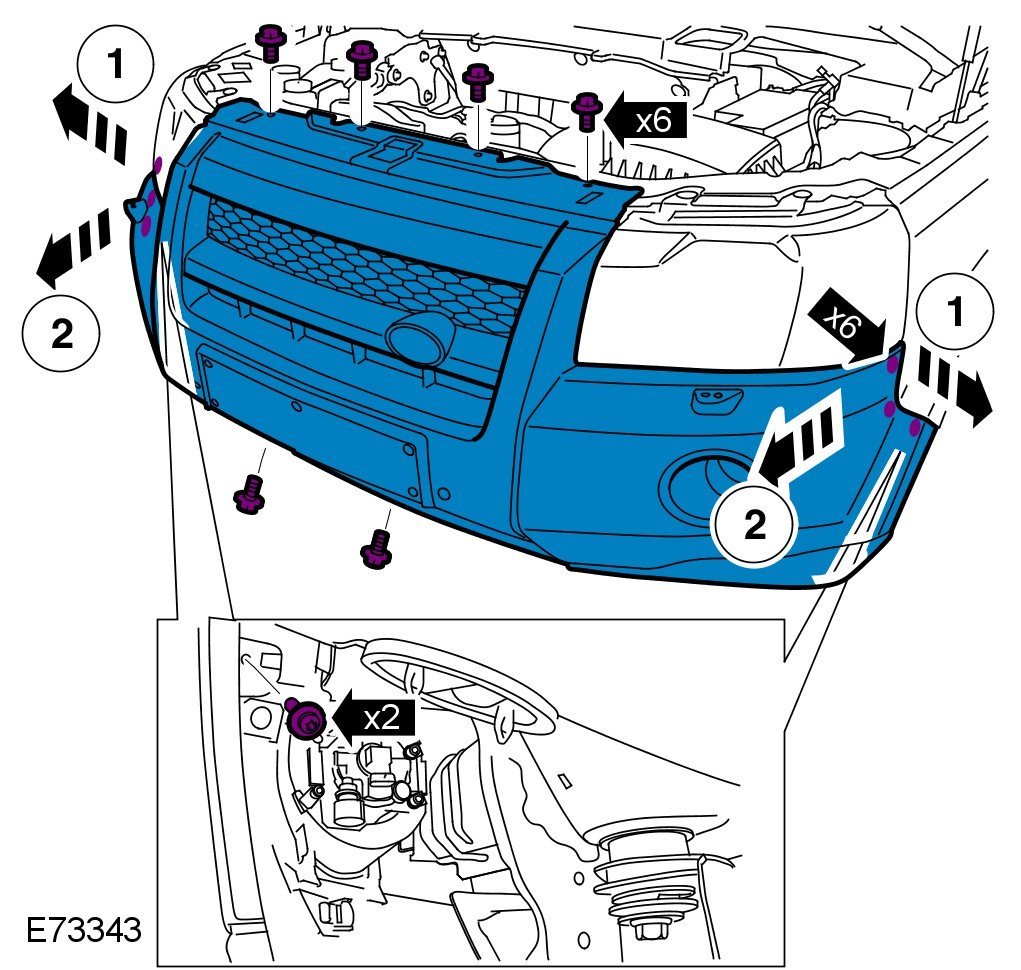 1

x6

2

x6

1

2

x2

E73343