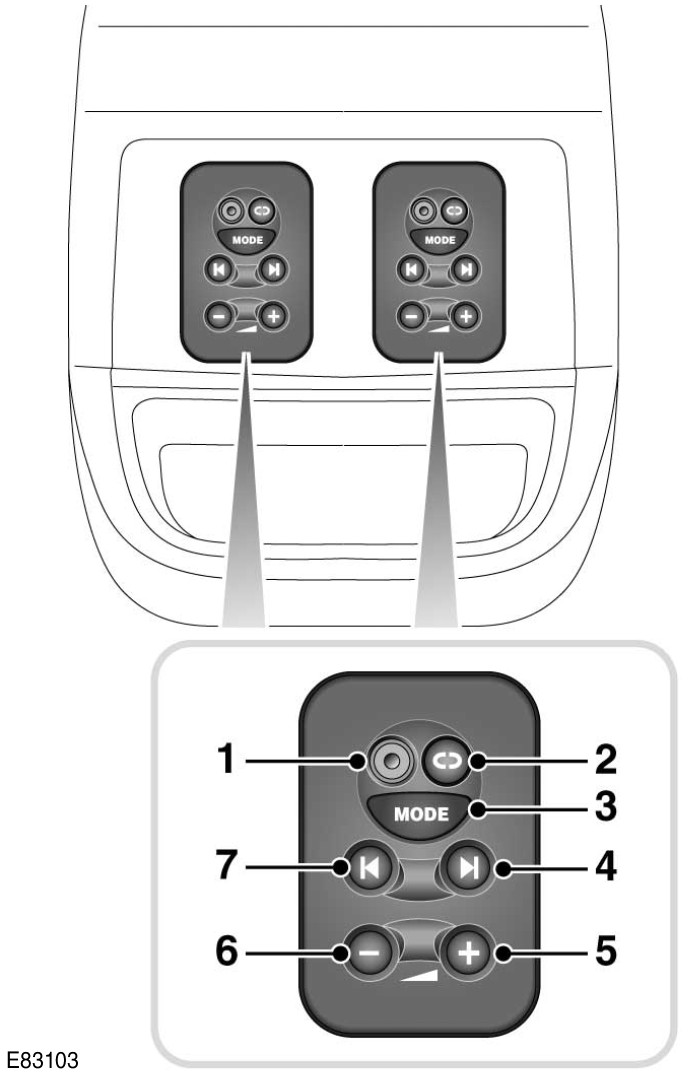 MODE

MODE

1
2
MODE
3
7
4
6
5

E83103