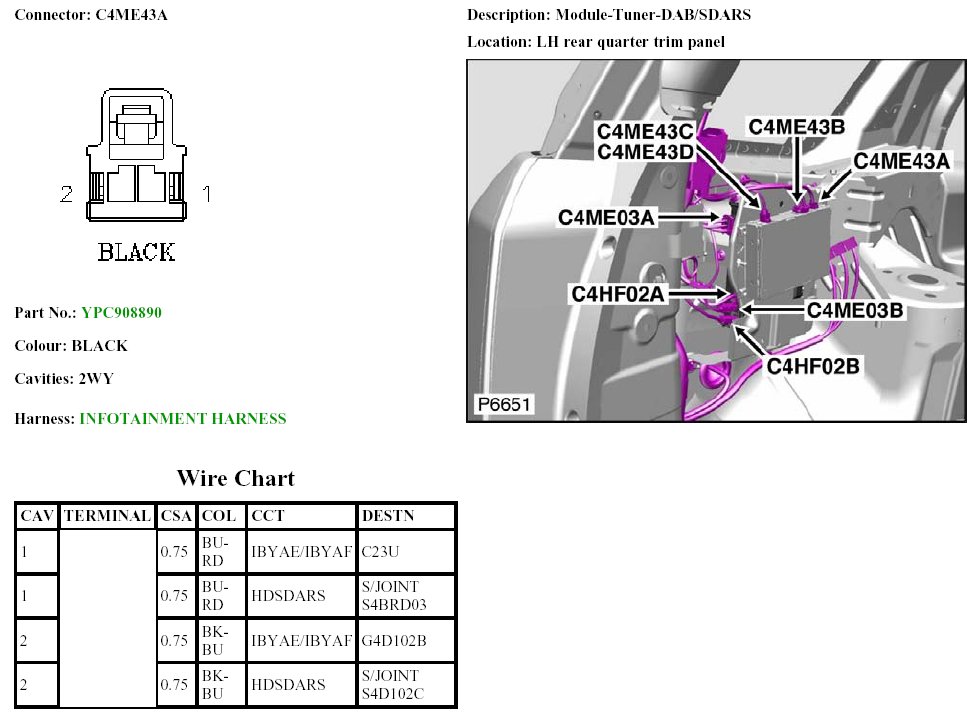 Connector: C4ME43A

2 1

BLACK

Part No.: YPC908890

Colour: BLACK

Cavities: 2WY

Harness: INFOTAINMENT HARNESS

Description: Module-Tuner-DAB/SDARS

Location: LH rear quarter trim panel

C4ME43C
C4ME43D
C4ME43B
C4ME43A
C4ME03A
C4HF02A
C4ME03B
C4HF02B
P6651

Wire Chart

| CAV | TERMINAL | CSA | COL | CCT | DESTN |
|---|---|---|---|---|---|
| 1 | | 0.75 | BU-RD | IBYAE/IBYAF | C23U |
| 1 | | 0.75 | BU-RD | HDSDARS | S/JOINT S4BRD03 |
| 2 | | 0.75 | BK-BU | IBYAE/IBYAF | G4D102B |
| 2 | | 0.75 | BK-BU | HDSDARS | S/JOINT S4D102C |