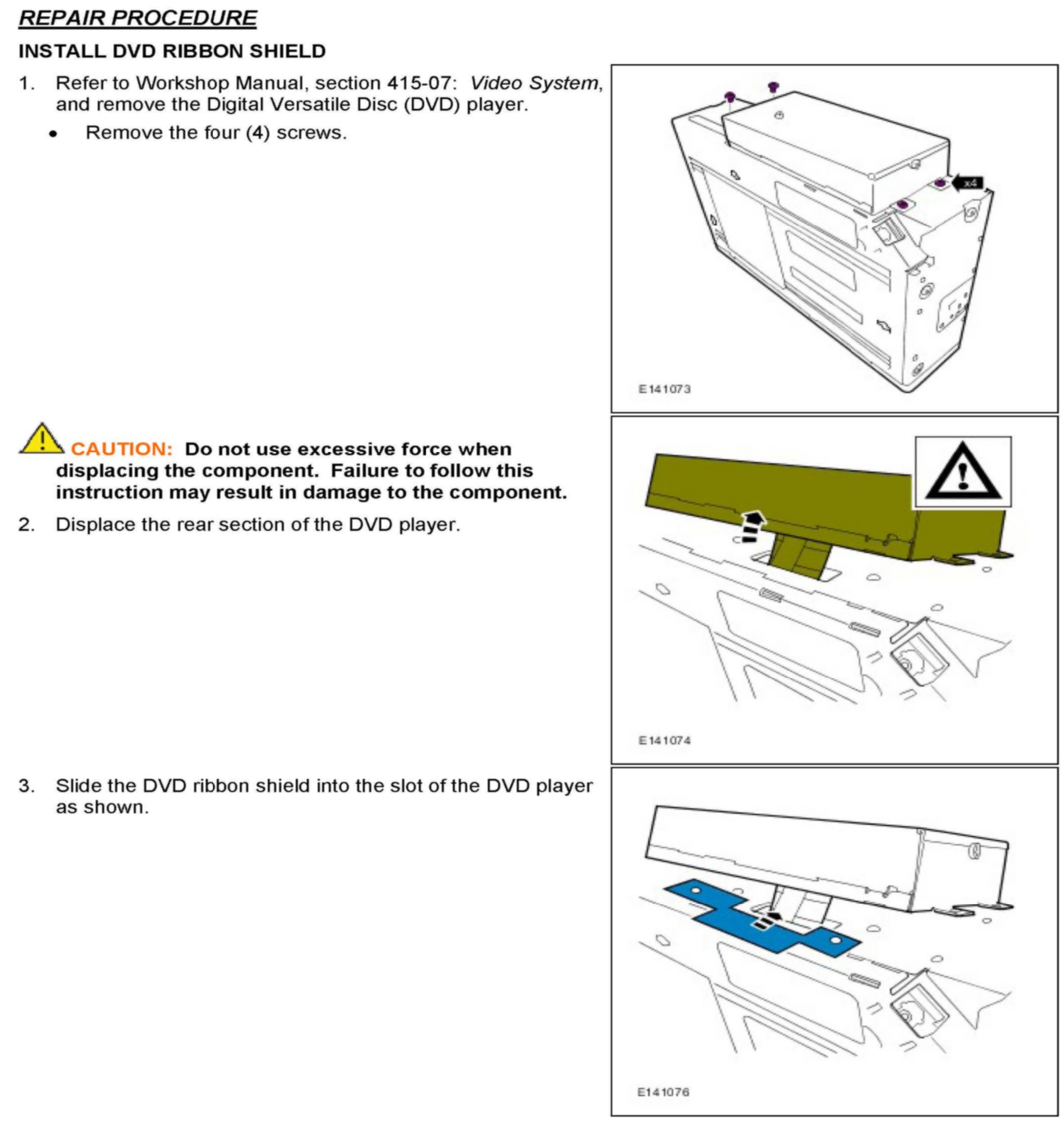 REPAIR PROCEDURE

INSTALL DVD RIBBON SHIELD

1. Refer to Workshop Manual, section 415-07: Video System, and remove the Digital Versatile Disc (DVD) player.

• Remove the four (4) screws.

x4

E141073

CAUTION: Do not use excessive force when displacing the component. Failure to follow this instruction may result in damage to the component.

2. Displace the rear section of the DVD player.

E141074

3. Slide the DVD ribbon shield into the slot of the DVD player as shown.

E141076