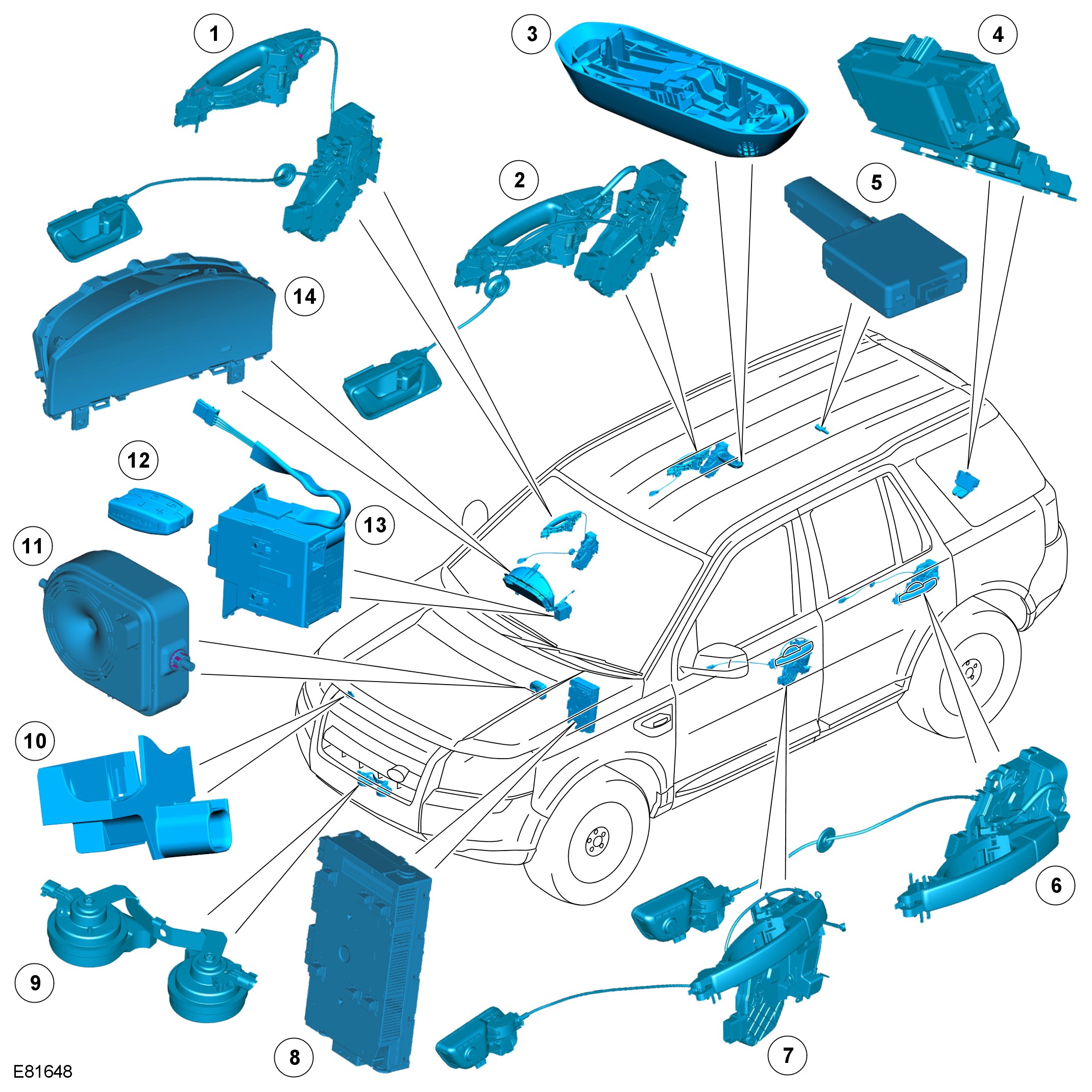 1
3
4
2
5
14
12
13
11
10
6
9
8
7
E81648