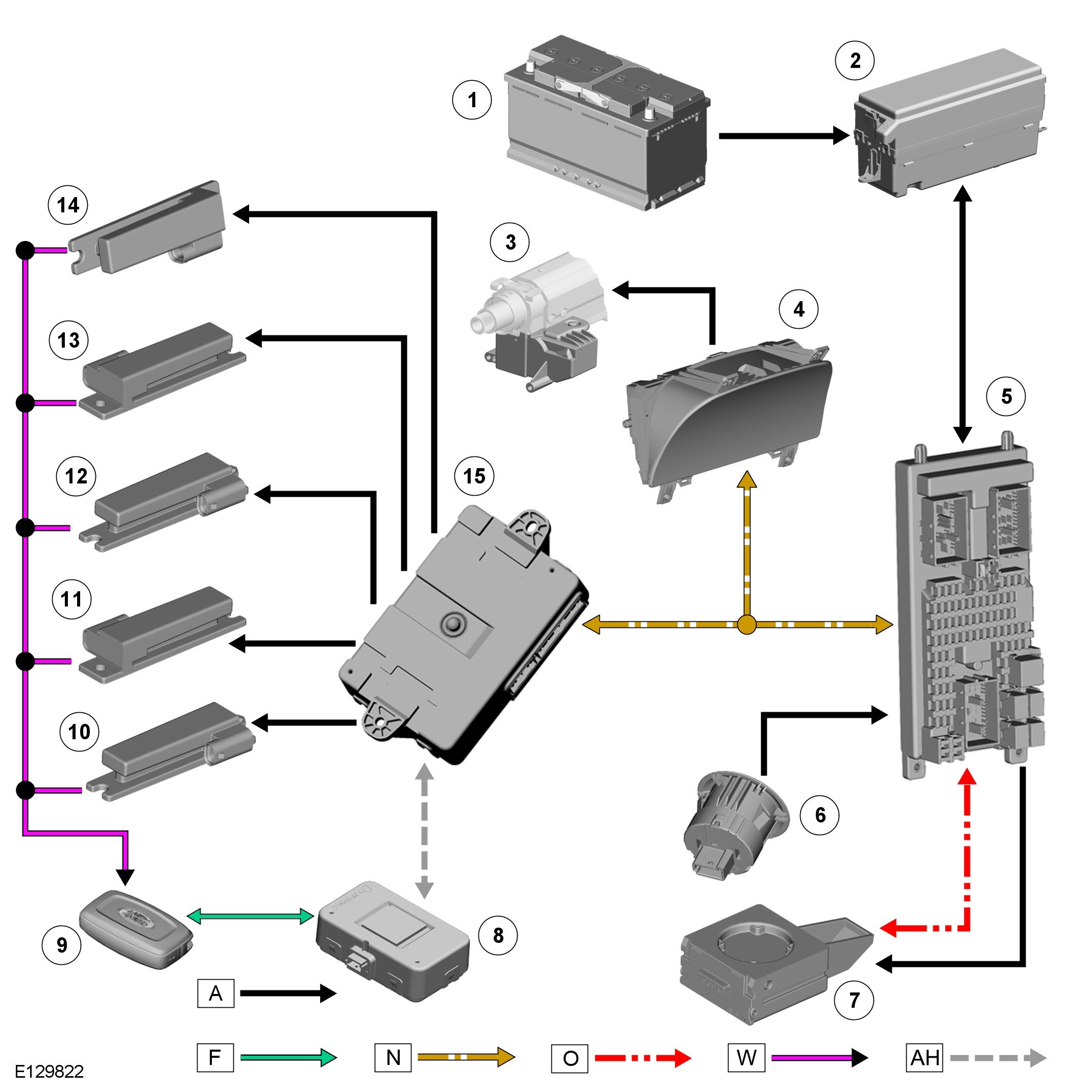 1
2
14
3
4
13
5
12
15
11
10
6
9
8
7
A
F
N
O
W
AH
E129822