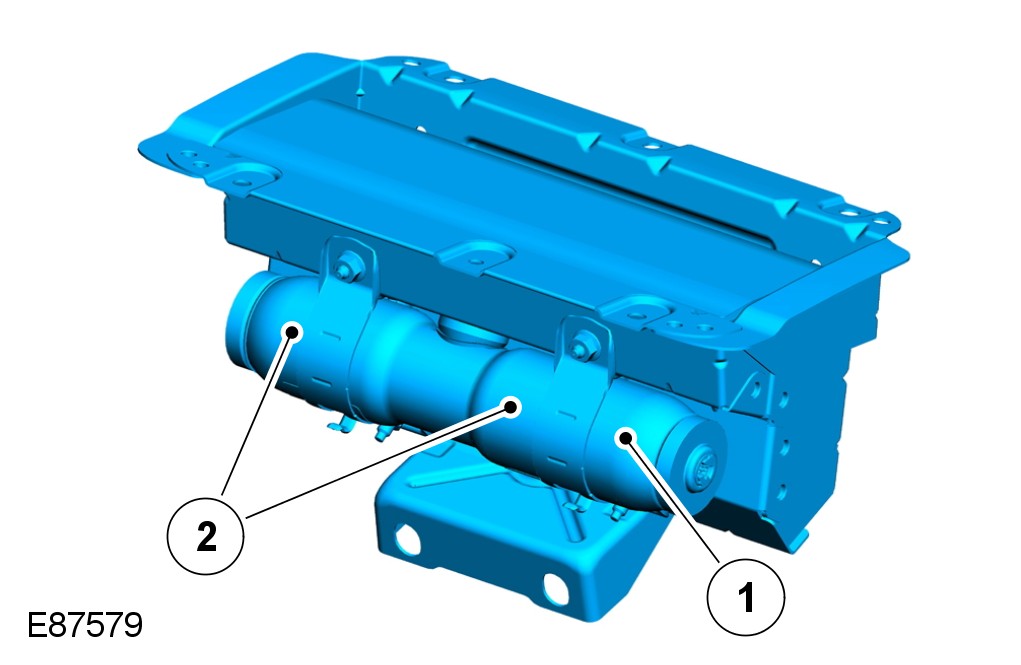 2

1

E87579