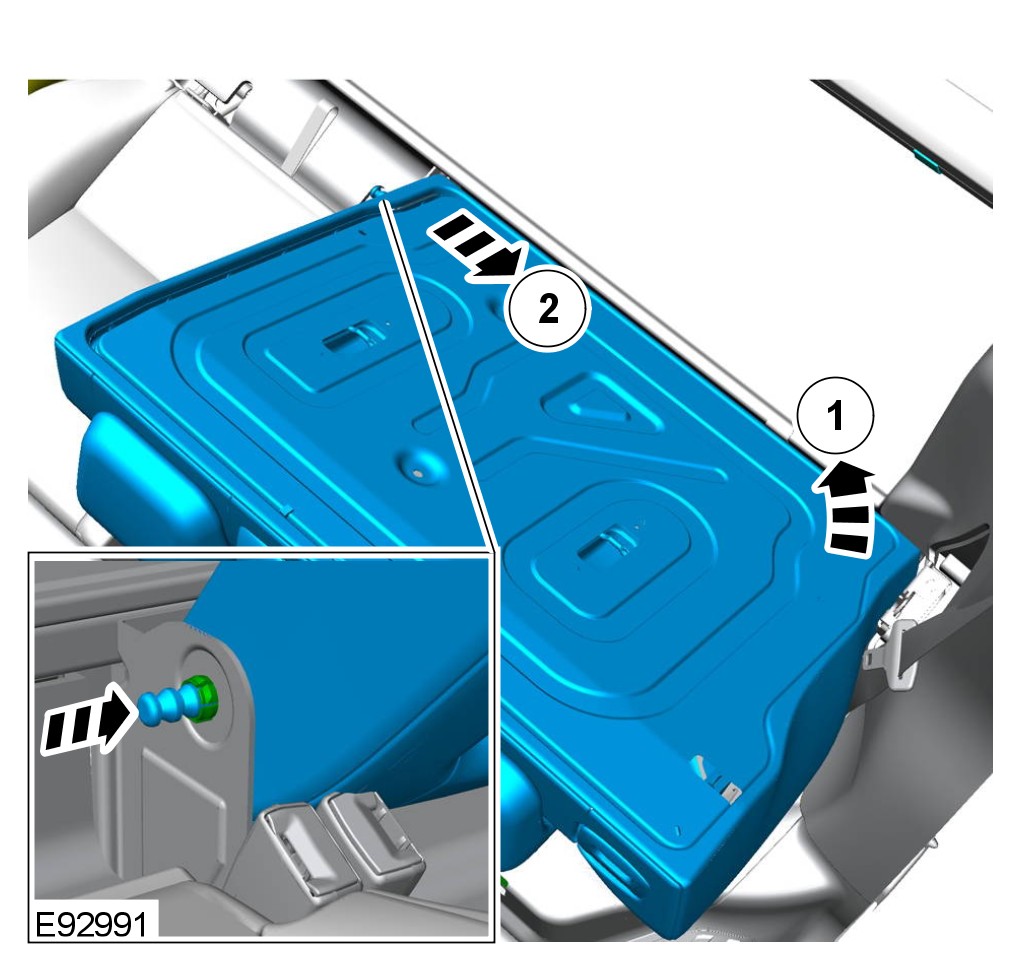 2

1

E92991