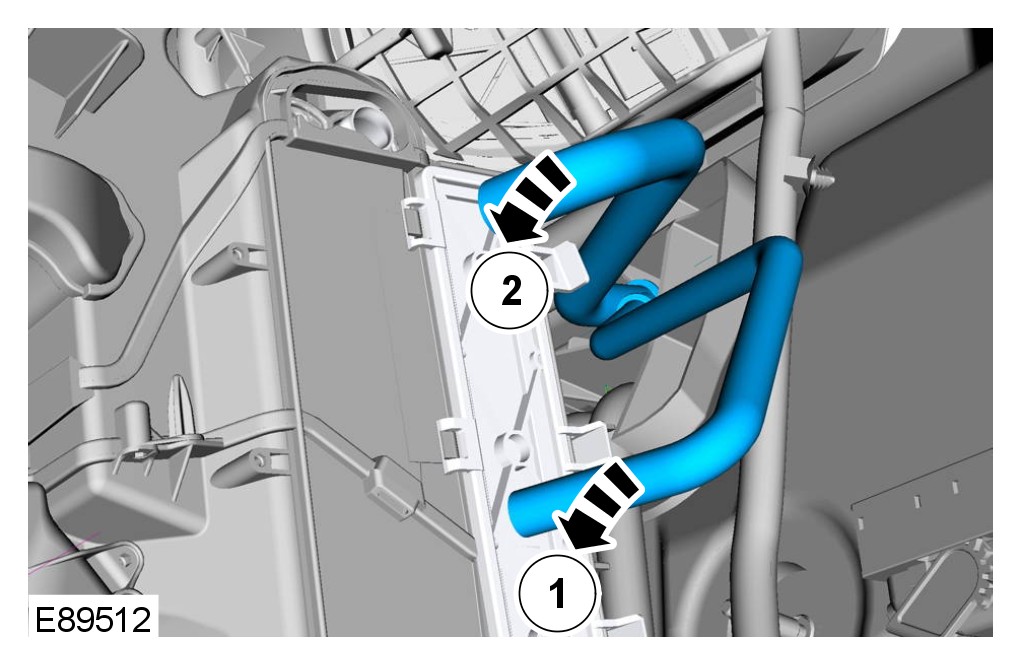 2

1

E89512