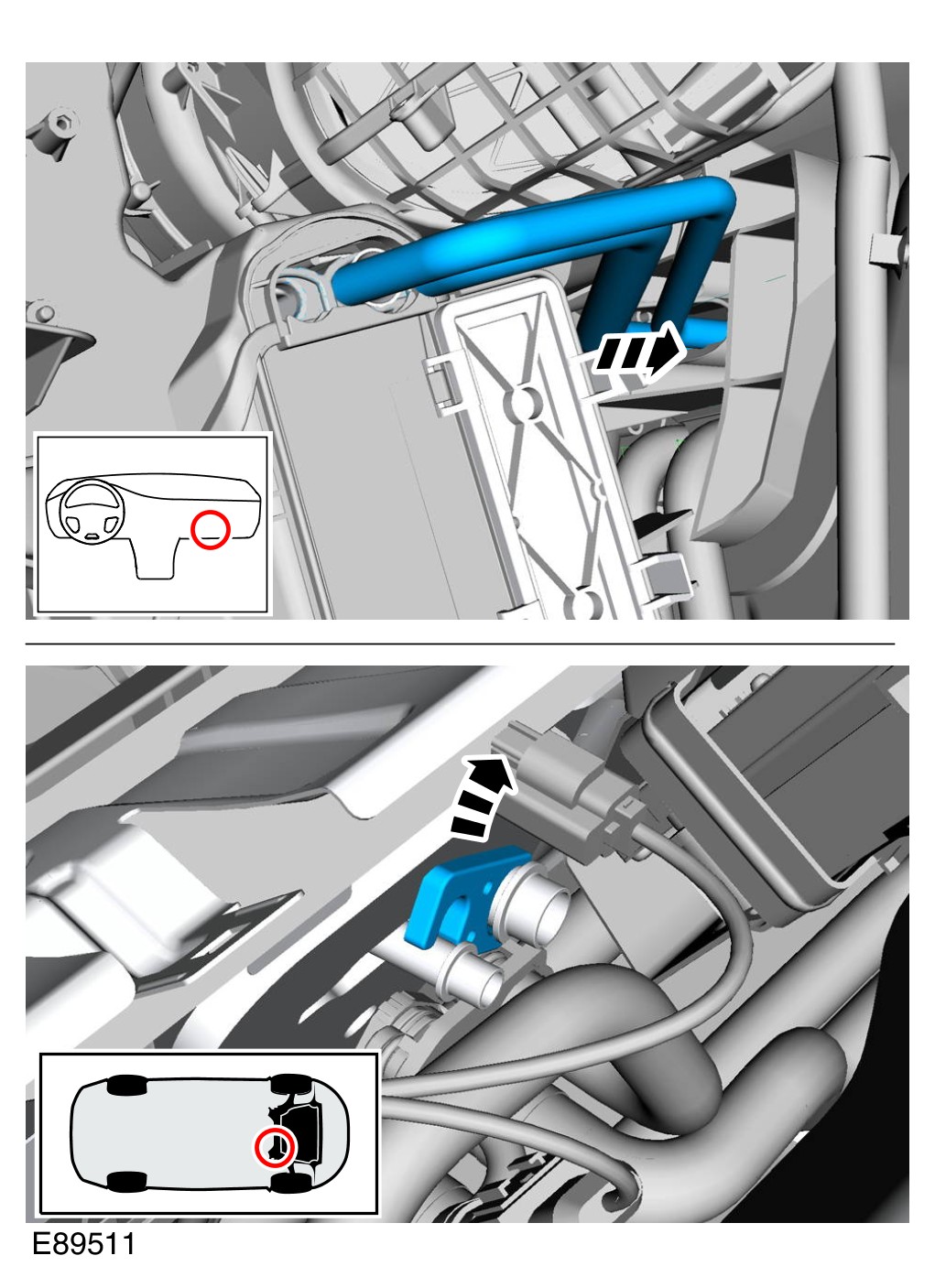 E89511