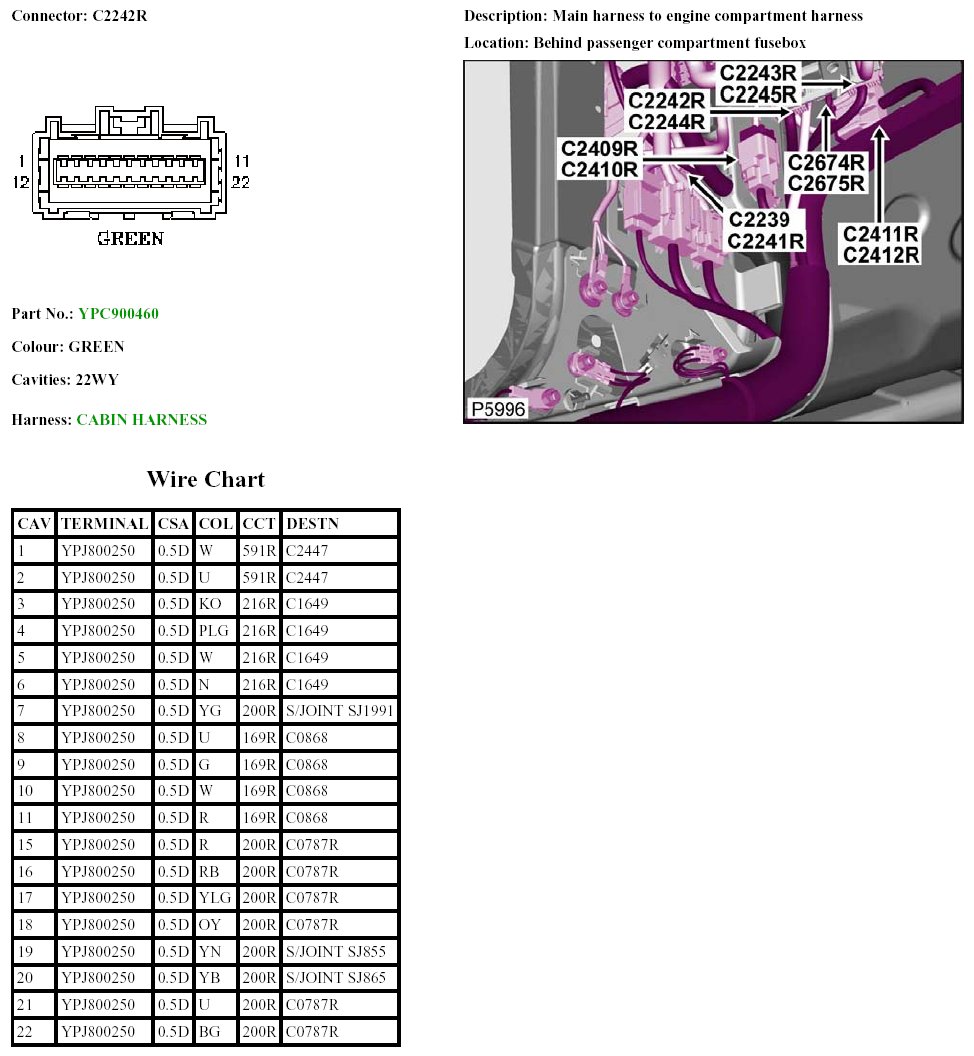 Connector: C2242R

1
12
11
22
GREEN

Part No.: YPC900460

Colour: GREEN

Cavities: 22WY

Harness: CABIN HARNESS

Description: Main harness to engine compartment harness

Location: Behind passenger compartment fusebox

C2243R
C2245R
C2242R
C2244R
C2409R
C2410R
C2674R
C2675R
C2239
C2241R
C2411R
C2412R
P5996

Wire Chart

| CAV | TERMINAL | CSA | COL | CCT | DESTN |
|---|---|---|---|---|---|
| 1 | YPJ800250 | 0.5D | W | 591R | C2447 |
| 2 | YPJ800250 | 0.5D | U | 591R | C2447 |
| 3 | YPJ800250 | 0.5D | KO | 216R | C1649 |
| 4 | YPJ800250 | 0.5D | PLG | 216R | C1649 |
| 5 | YPJ800250 | 0.5D | W | 216R | C1649 |
| 6 | YPJ800250 | 0.5D | N | 216R | C1649 |
| 7 | YPJ800250 | 0.5D | YG | 200R | S/JOINT SJ1991 |
| 8 | YPJ800250 | 0.5D | U | 169R | C0868 |
| 9 | YPJ800250 | 0.5D | G | 169R | C0868 |
| 10 | YPJ800250 | 0.5D | W | 169R | C0868 |
| 11 | YPJ800250 | 0.5D | R | 169R | C0868 |
| 15 | YPJ800250 | 0.5D | R | 200R | C0787R |
| 16 | YPJ800250 | 0.5D | RB | 200R | C0787R |
| 17 | YPJ800250 | 0.5D | YLG | 200R | C0787R |
| 18 | YPJ800250 | 0.5D | OY | 200R | C0787R |
| 19 | YPJ800250 | 0.5D | YN | 200R | S/JOINT SJ855 |
| 20 | YPJ800250 | 0.5D | YB | 200R | S/JOINT SJ865 |
| 21 | YPJ800250 | 0.5D | U | 200R | C0787R |
| 22 | YPJ800250 | 0.5D | BG | 200R | C0787R |