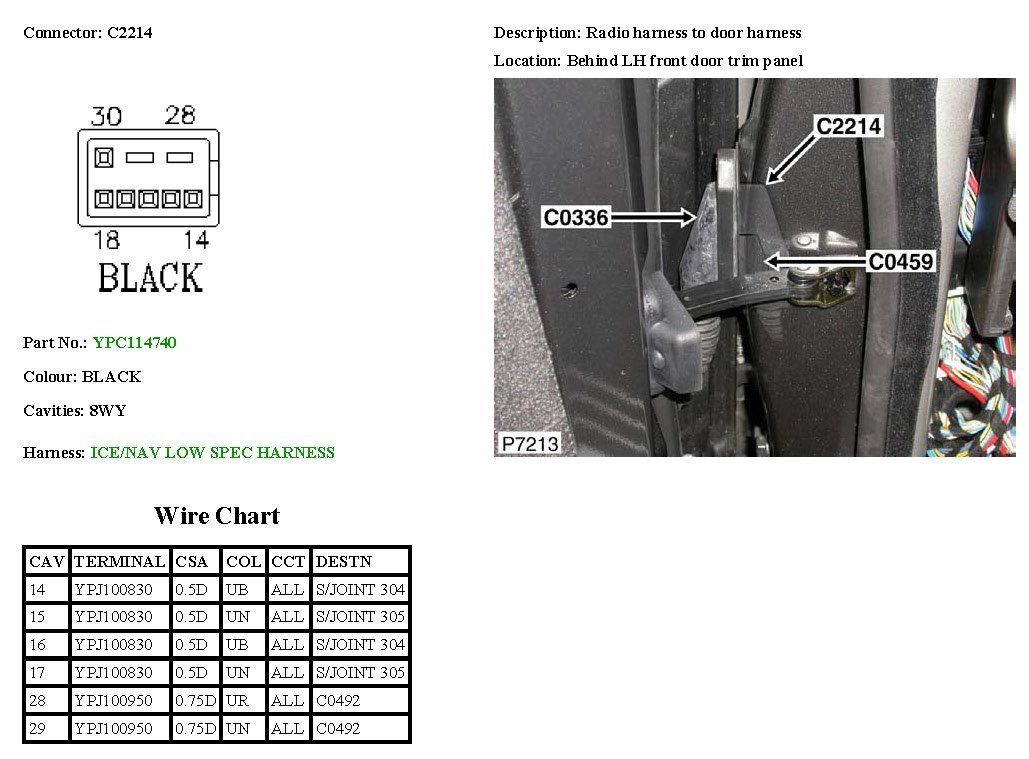 Connector: C2214

30 28

18 14

BLACK

Part No.: YPC114740

Colour: BLACK

Cavities: 8WY

Harness: ICE/NAV LOW SPEC HARNESS

Description: Radio harness to door harness

Location: Behind LH front door trim panel

C2214

C0336

C0459

P7213

Wire Chart

| CAV | TERMINAL | CSA | COL | CCT | DESTN |
|---|---|---|---|---|---|
| 14 | YPJ100830 | 0.5D | UB | ALL | S/JOINT 304 |
| 15 | YPJ100830 | 0.5D | UN | ALL | S/JOINT 305 |
| 16 | YPJ100830 | 0.5D | UB | ALL | S/JOINT 304 |
| 17 | YPJ100830 | 0.5D | UN | ALL | S/JOINT 305 |
| 28 | YPJ100950 | 0.75D | UR | ALL | C0492 |
| 29 | YPJ100950 | 0.75D | UN | ALL | C0492 |